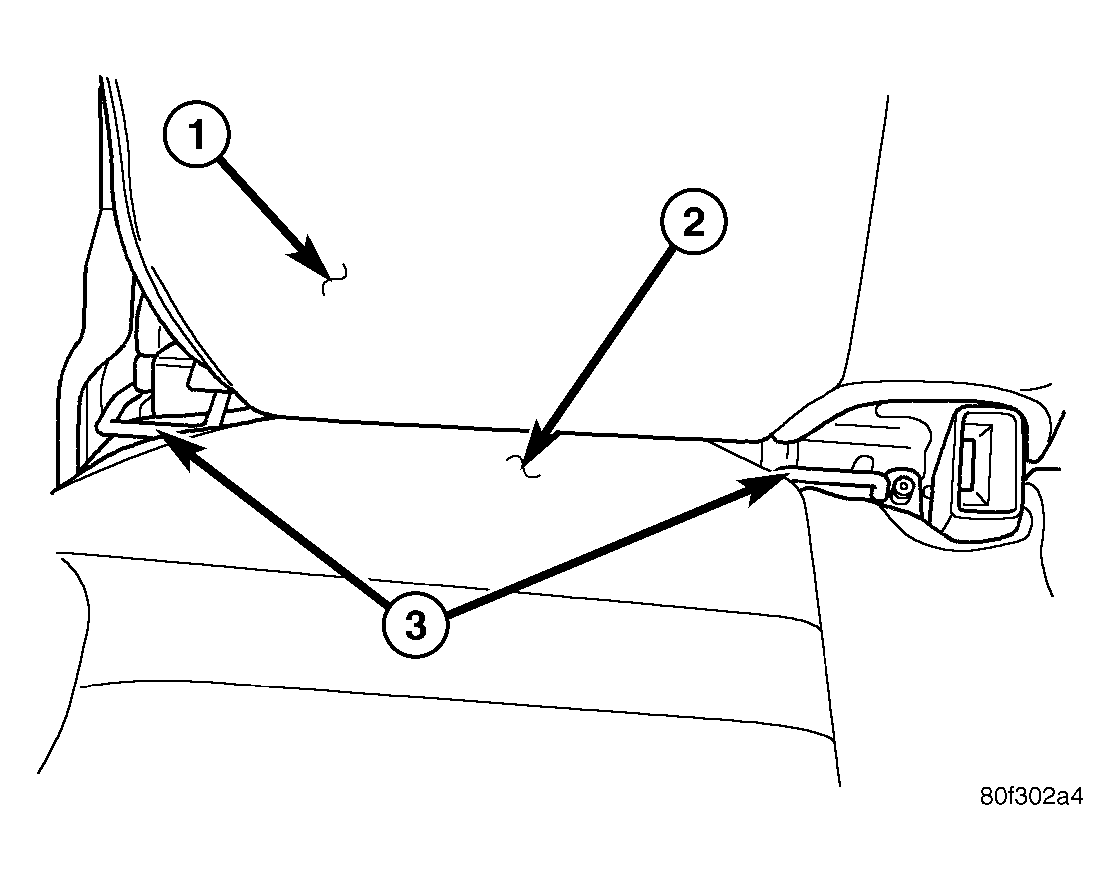 1
2
3
80f302a4