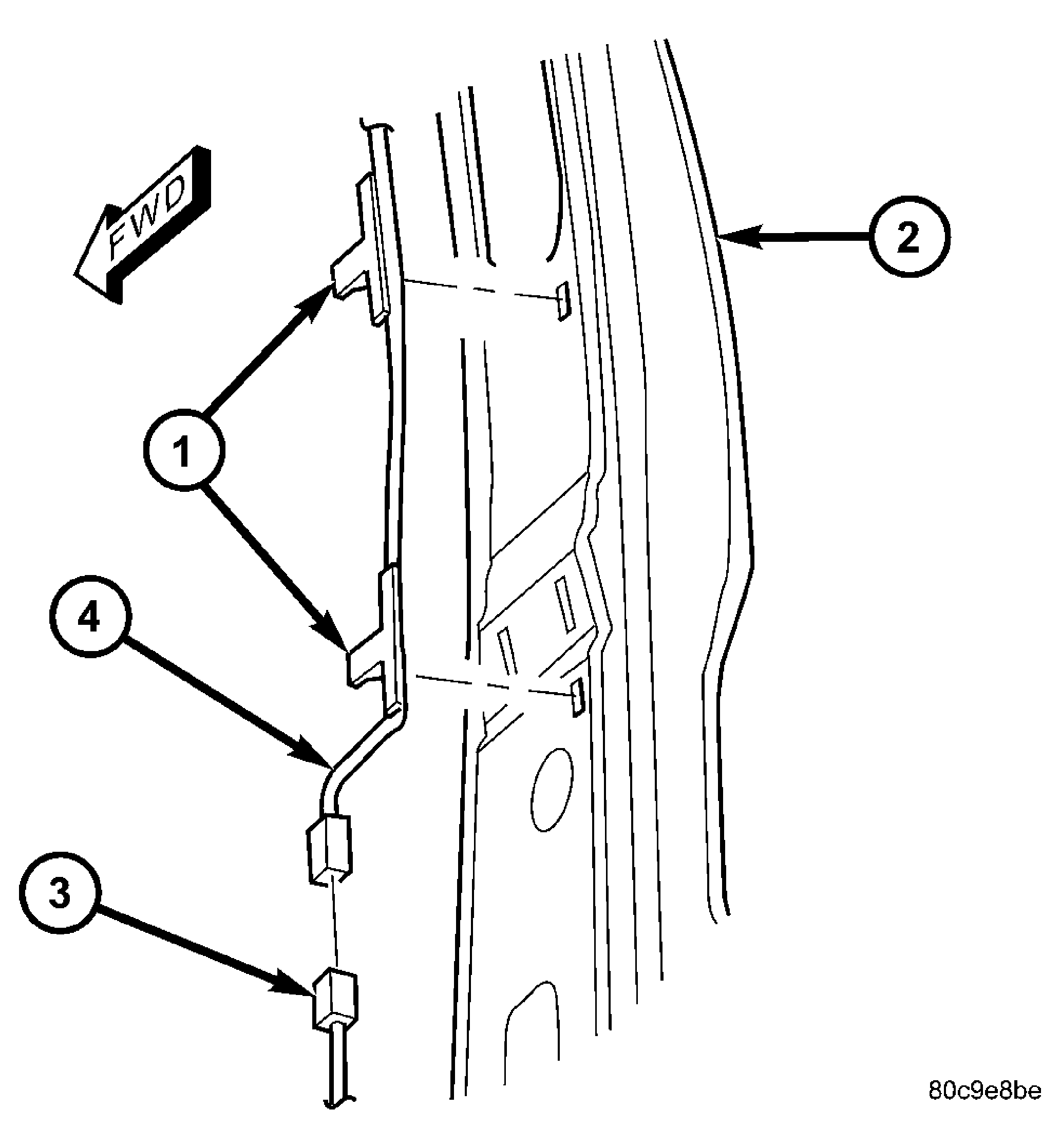 FWD

2

1

4

3

80c9e8be