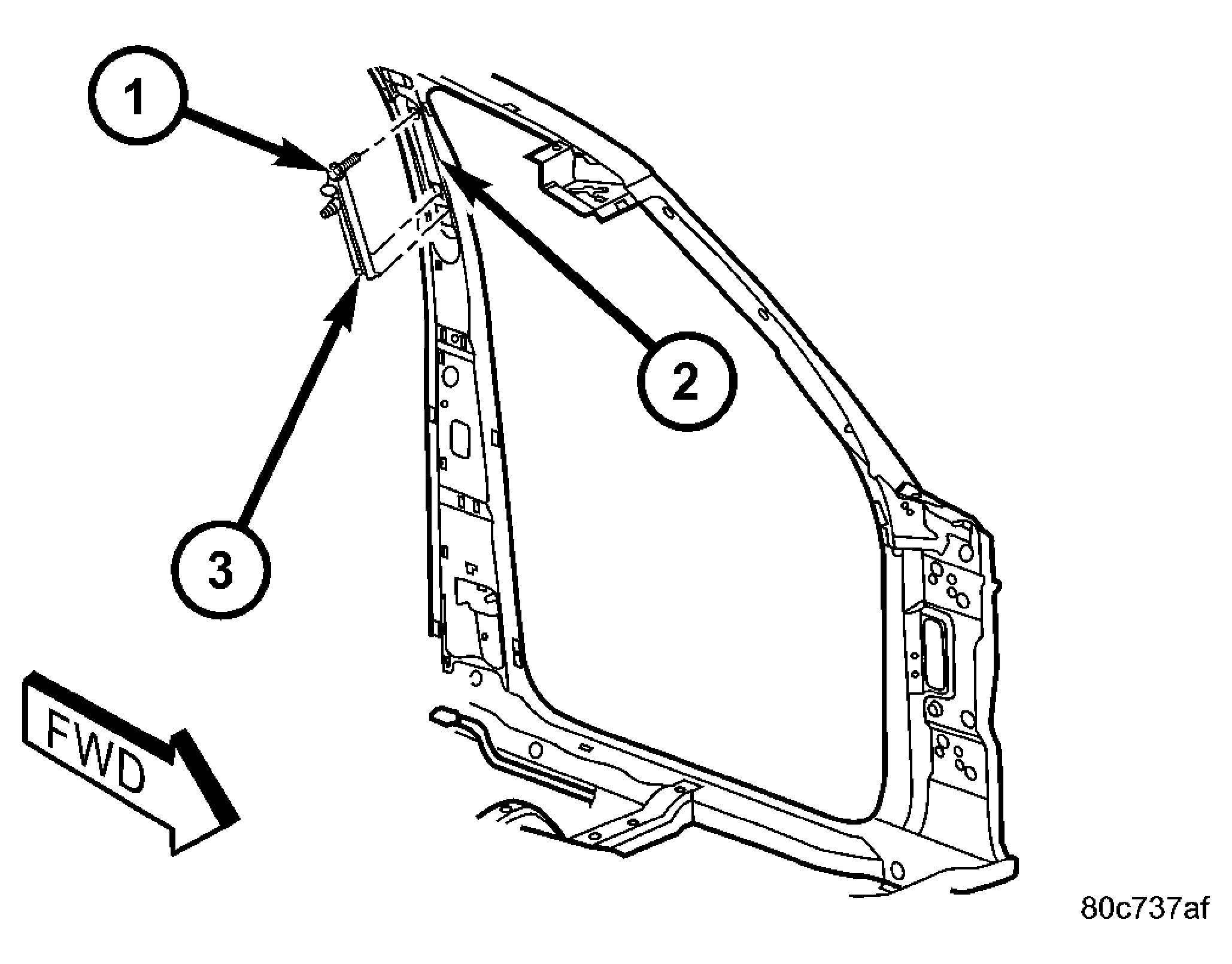 1

2

3

FWD

80c737af