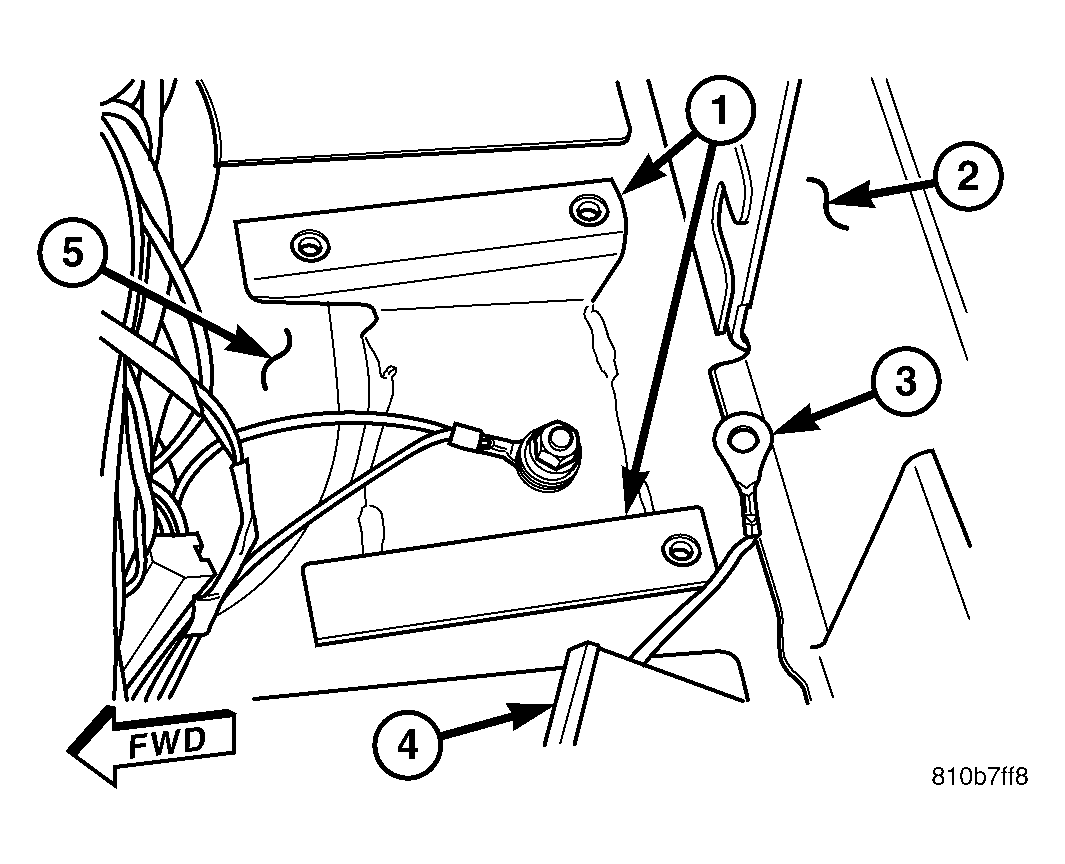 1
2
5
3
4
FWD
810b7ff8