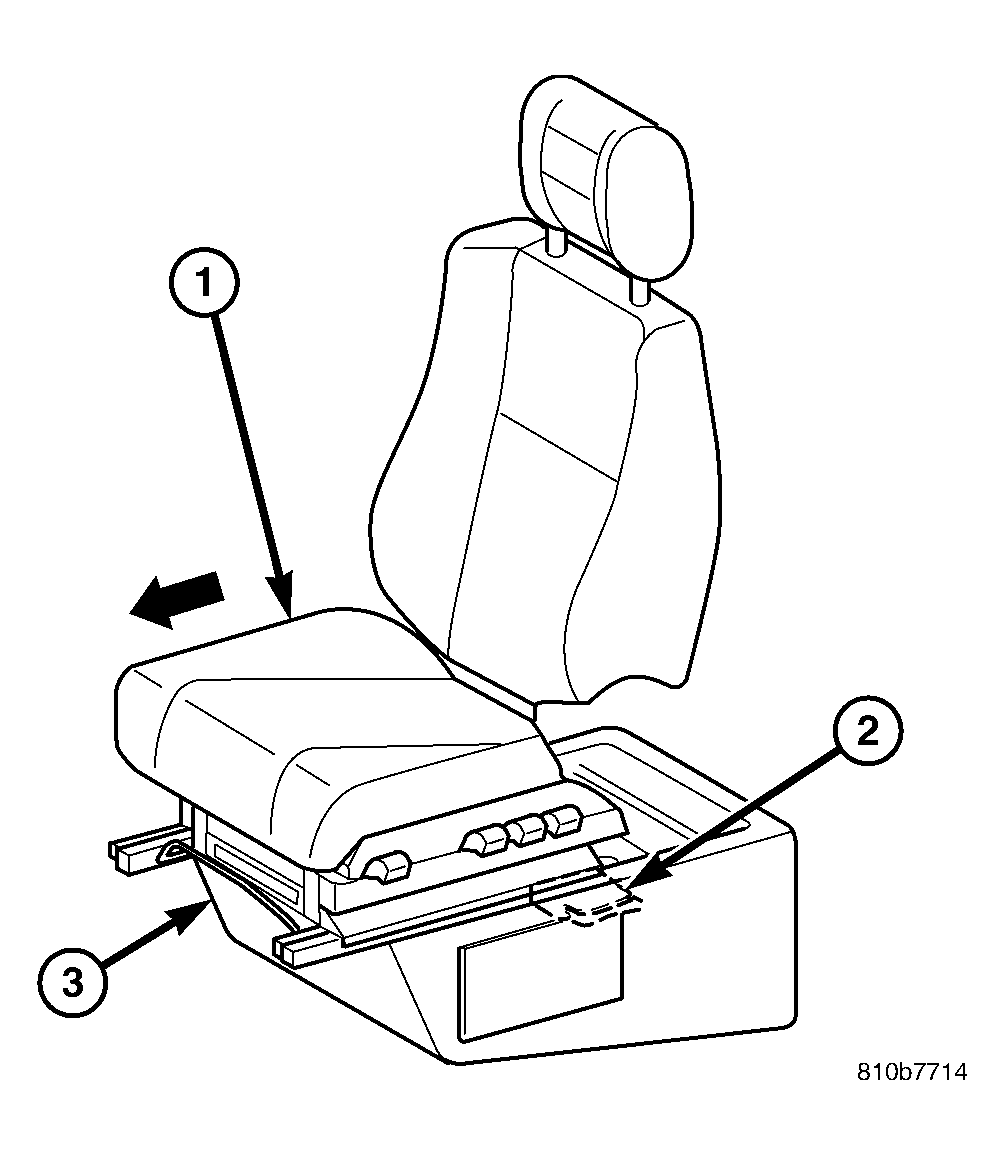 1
2
3
810b7714