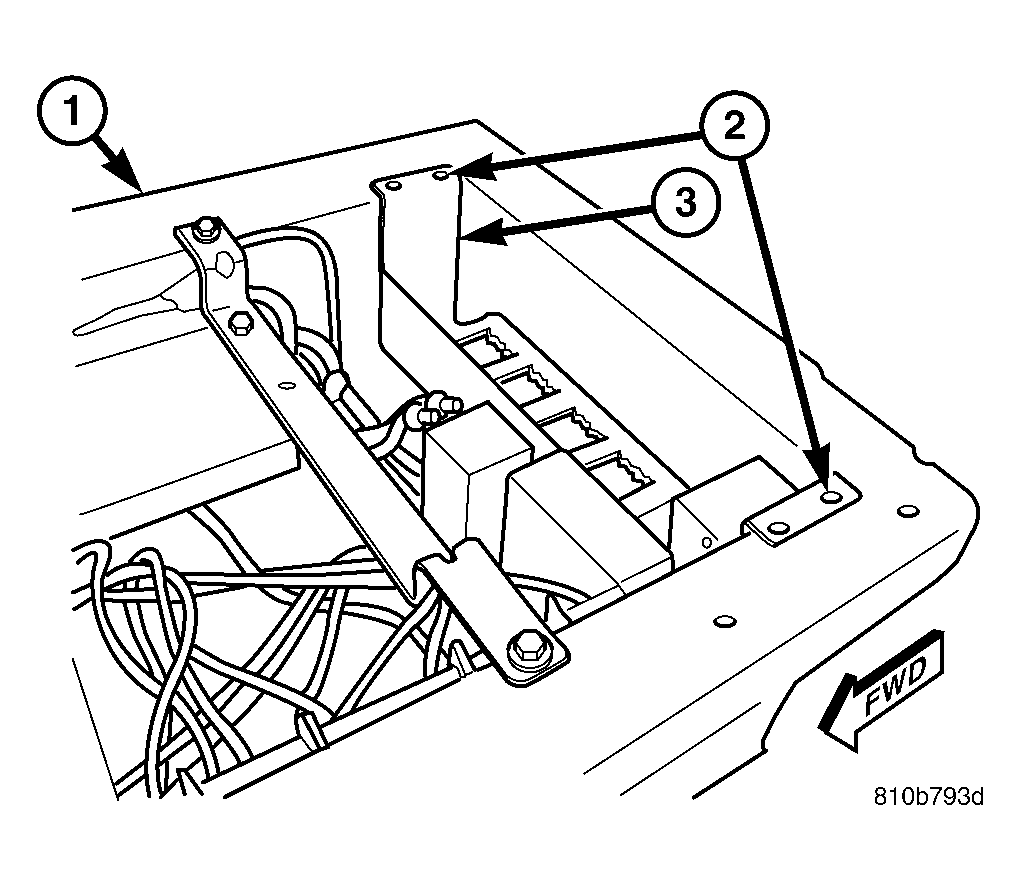 1
2
3
FWD
810b793d