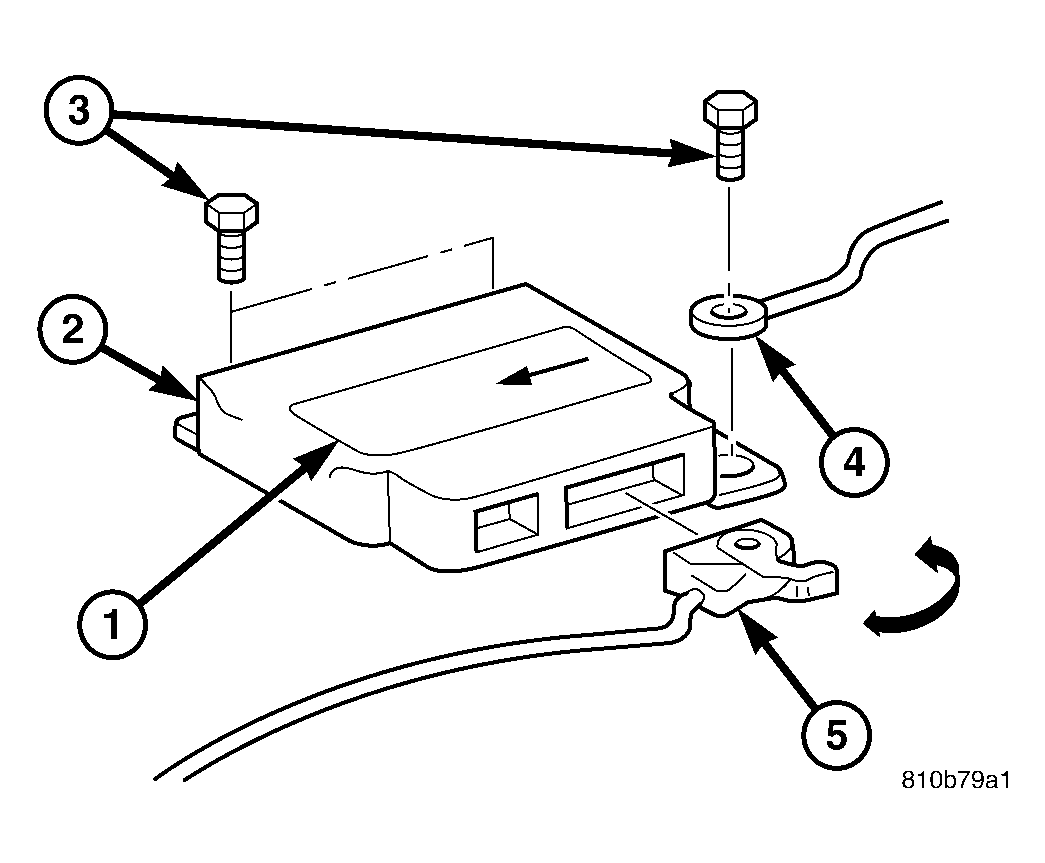 3
2
4
1
5
810b79a1