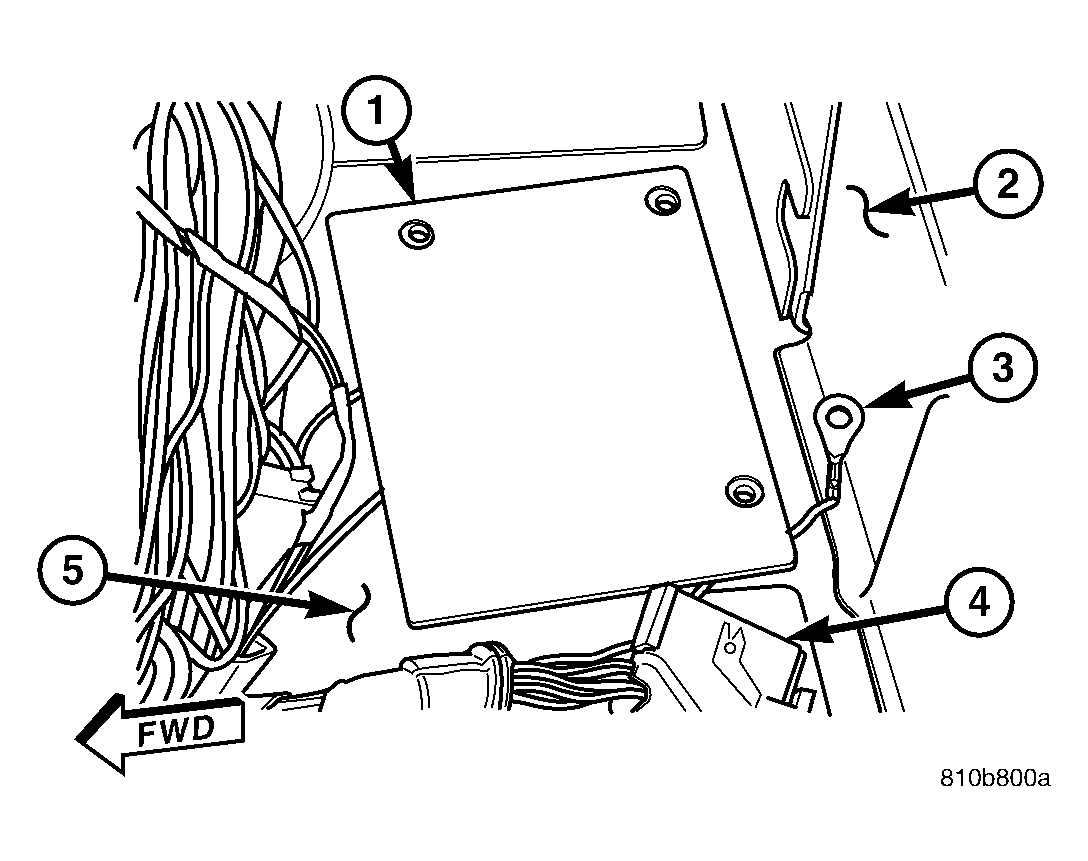 1
2
3
5
4
FWD
810b800a