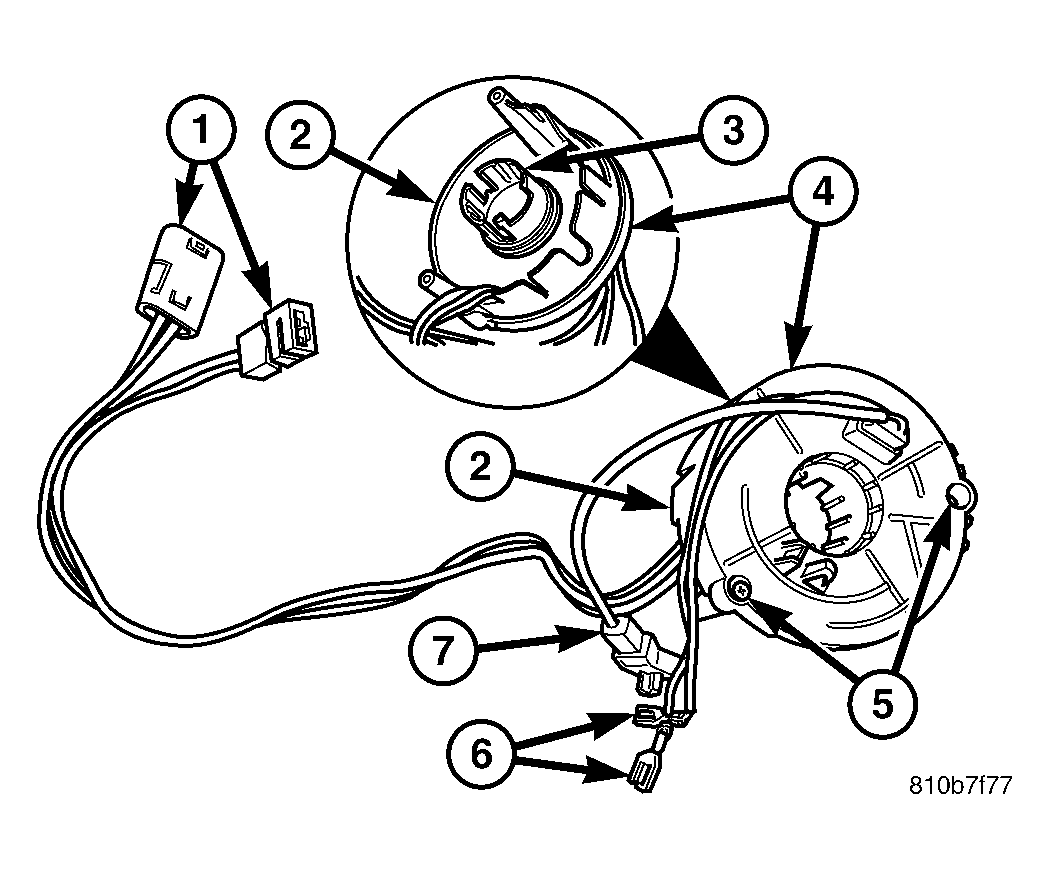 1
2
3
4
2
7
5
6
810b7f77