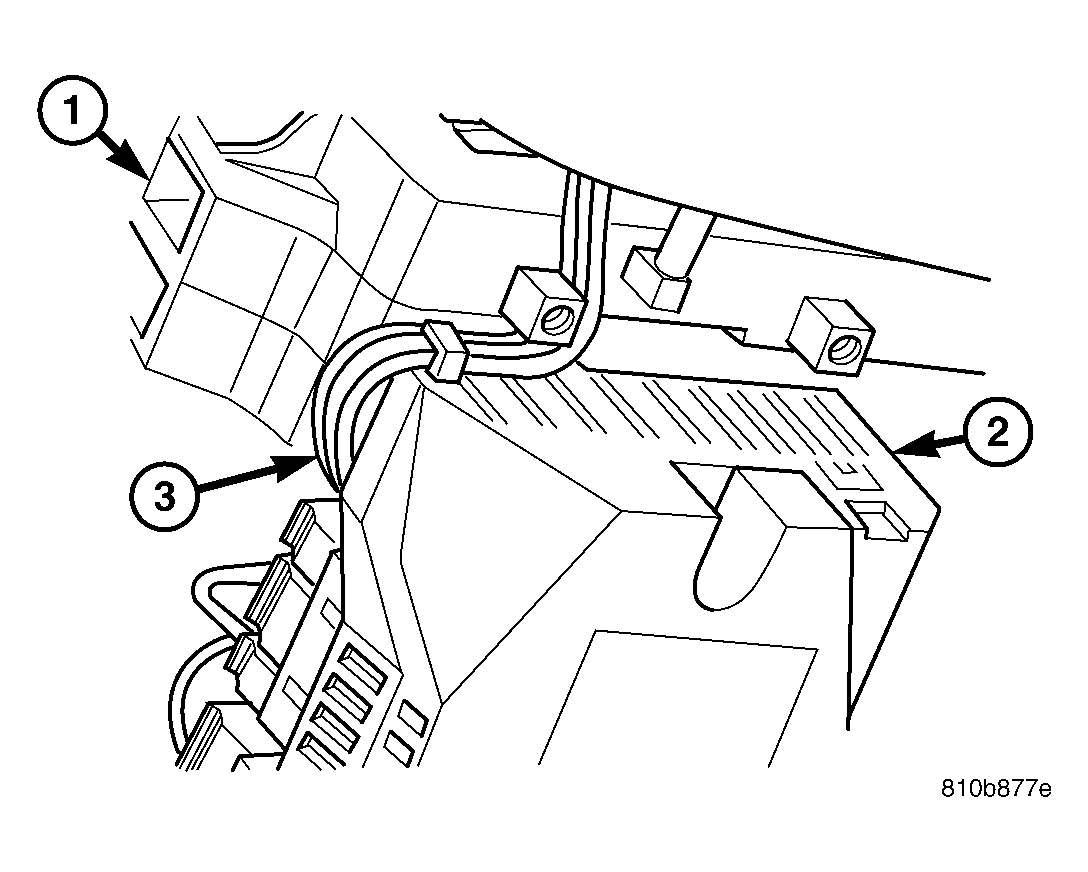 1
2
3
810b877e