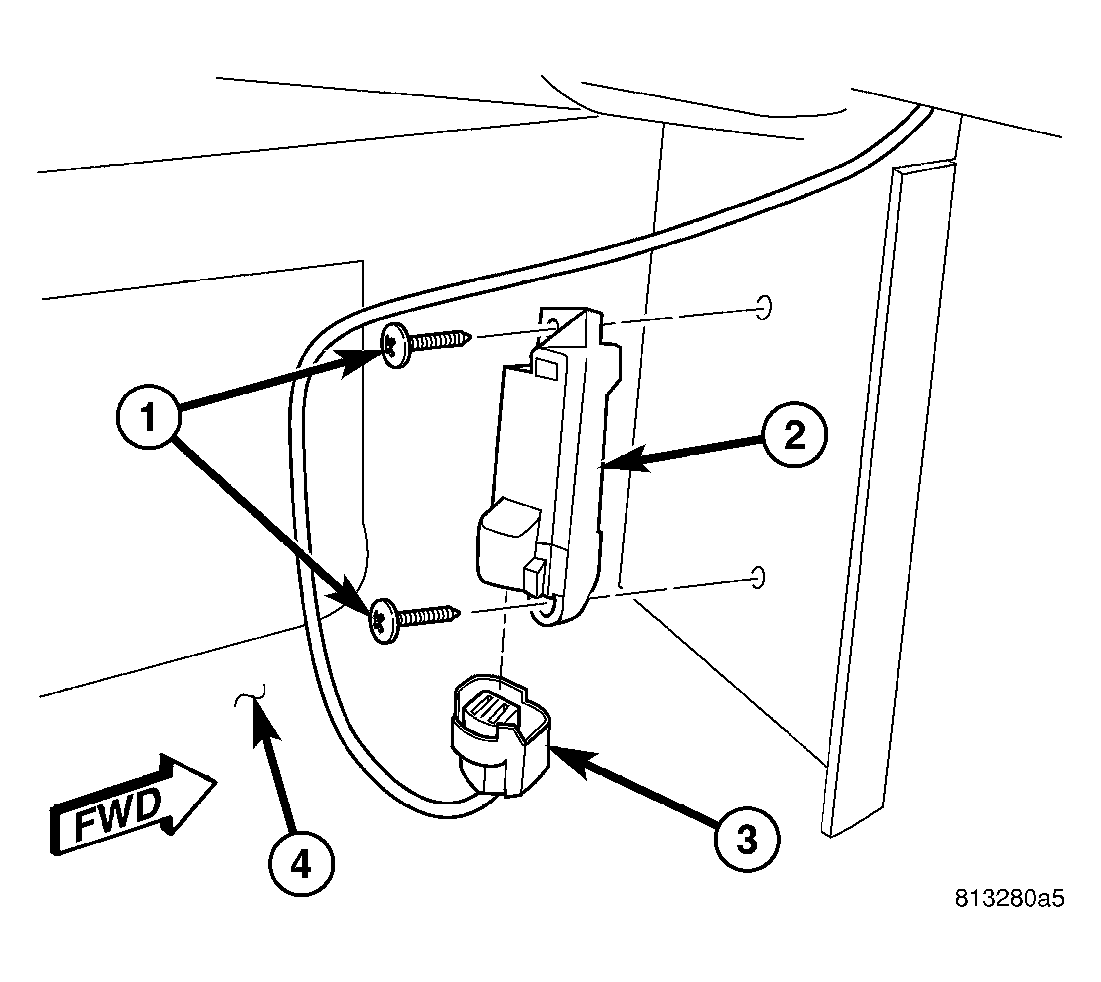 1
2
3
4
FWD
813280a5