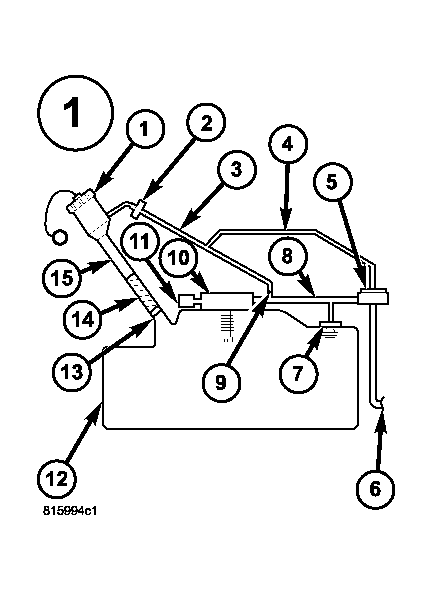 1
1
2
3
4
5
15
11
10
8
14
13
9
7
12
6
815994c1