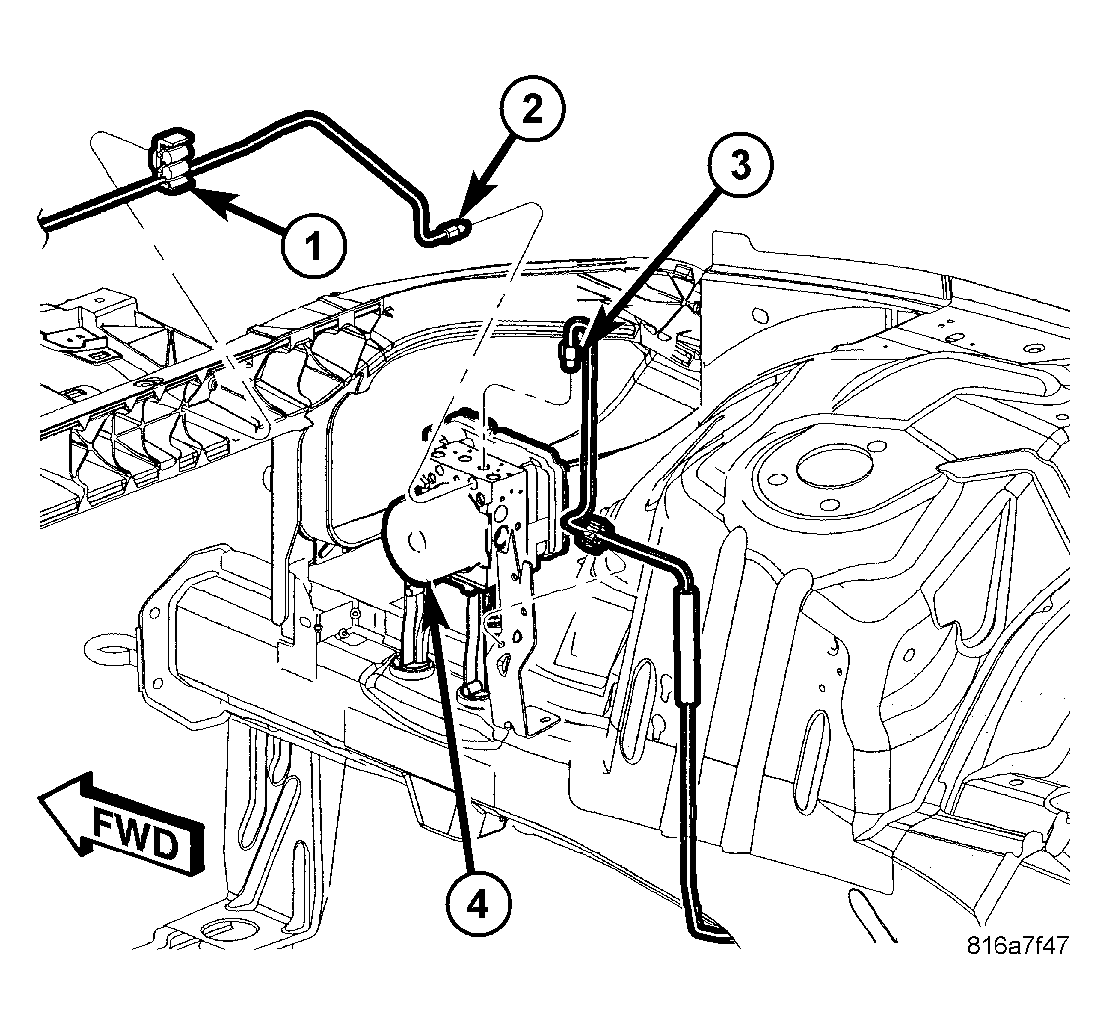 2
3
1
FWD
4
816a7f47