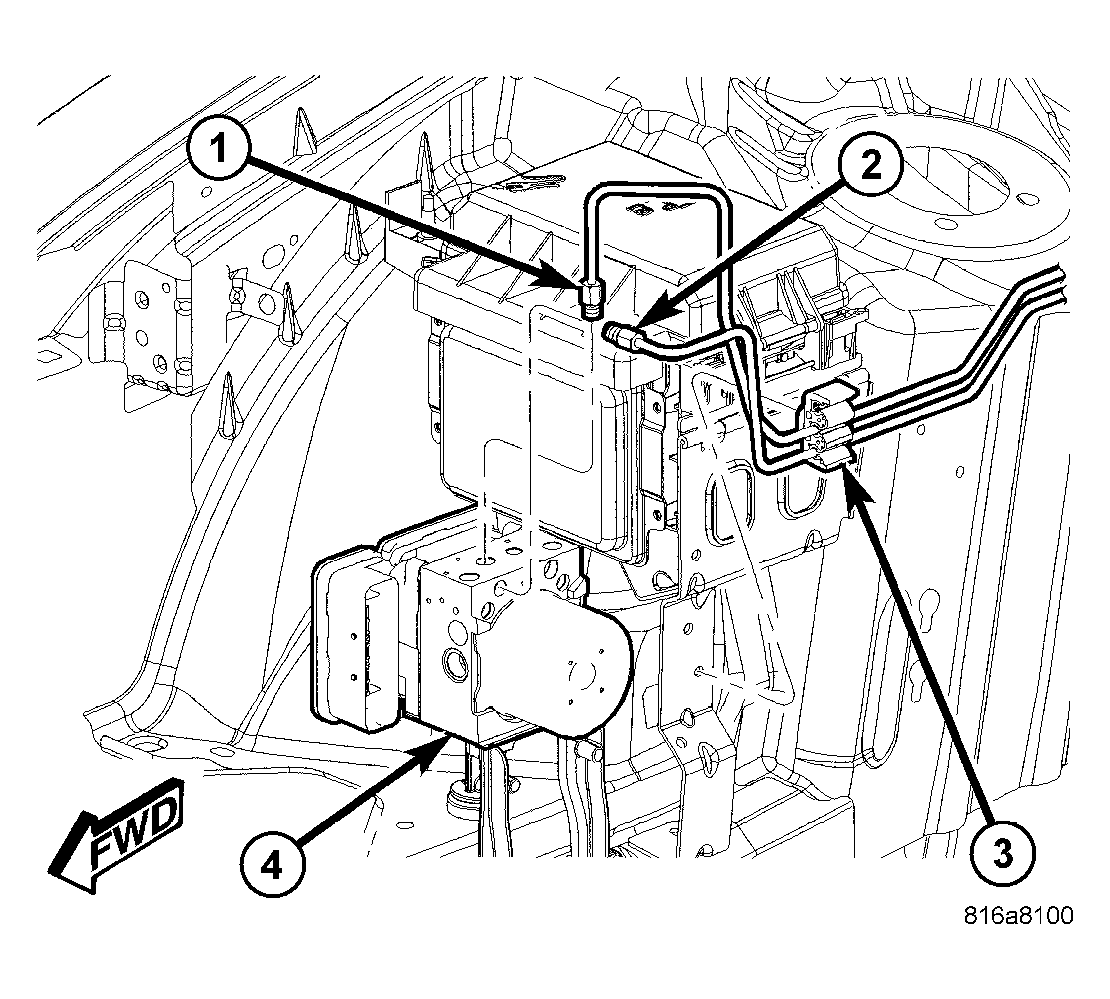 1
2
3
4
FWD
816a8100