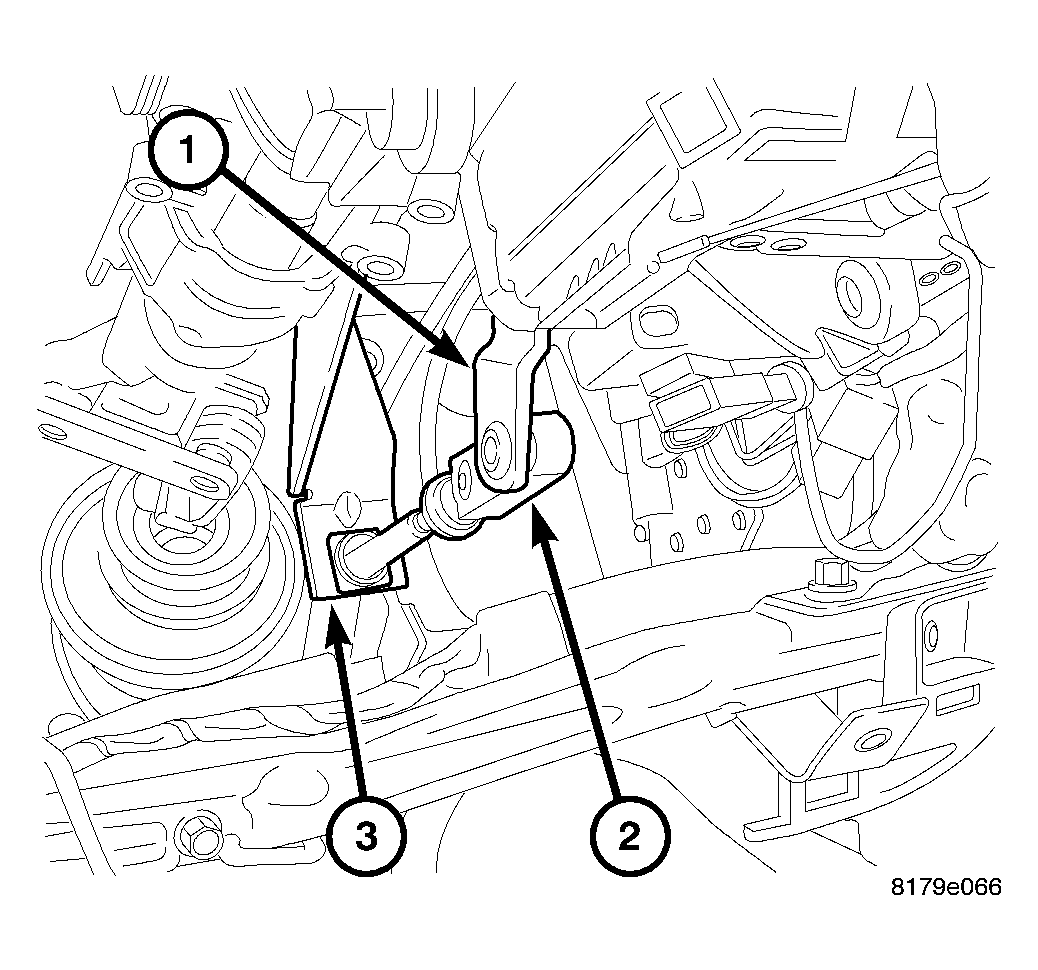 1
3
2
8179e066