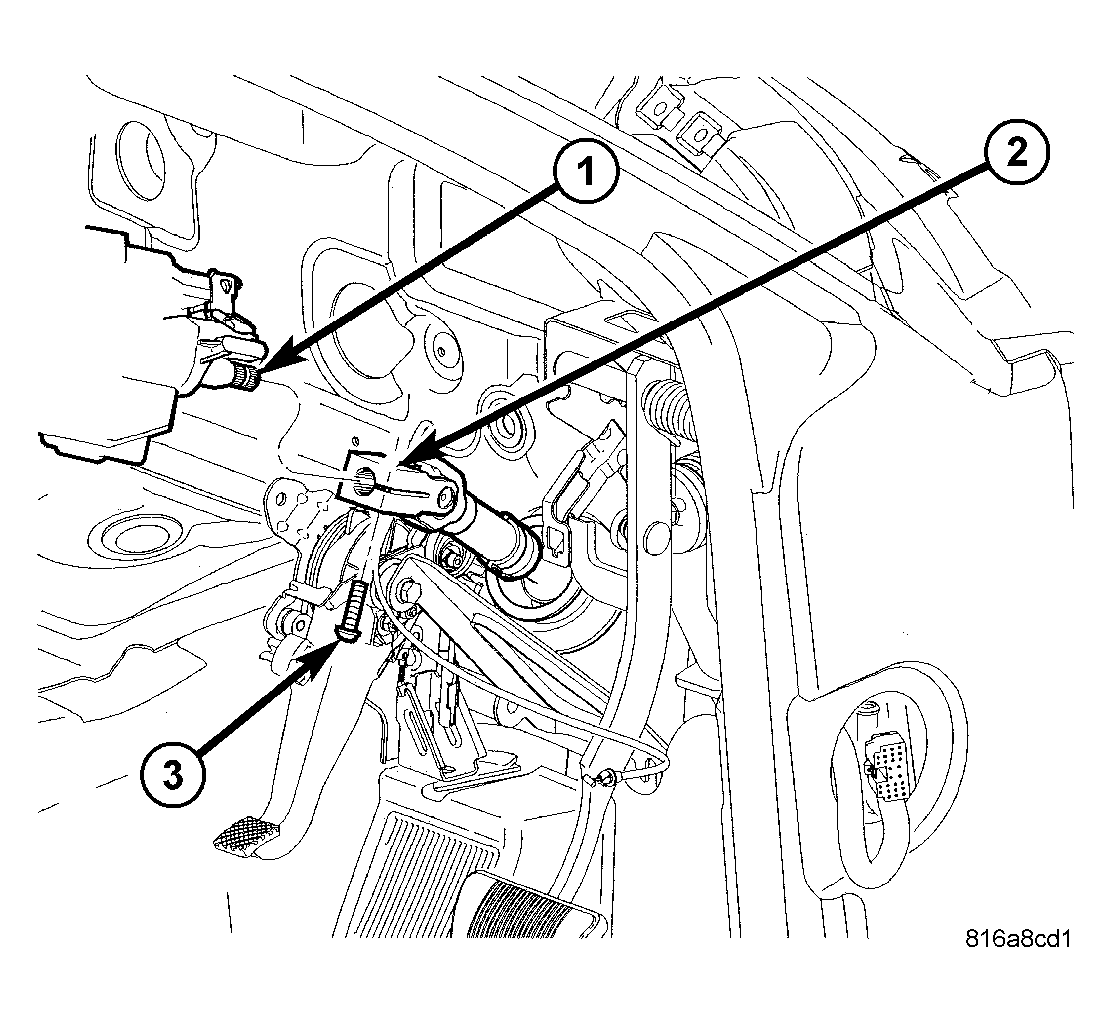 1
2
3
816a8cd1