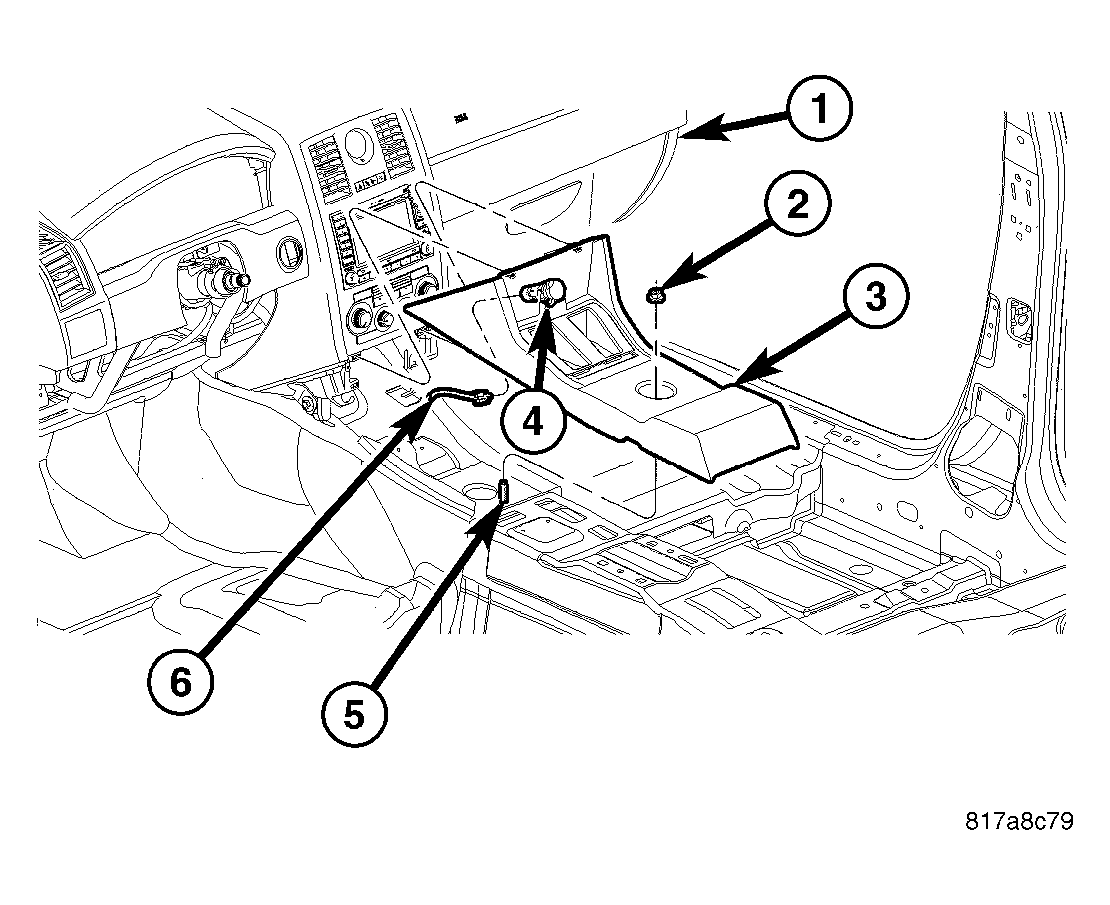 1
2
3
4
6
5
817a8c79