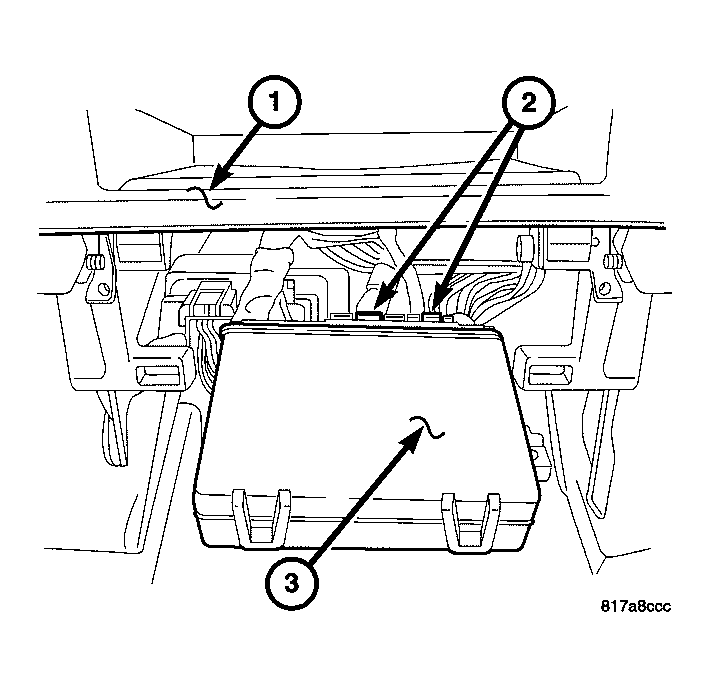 1
2
3
817a8ccc