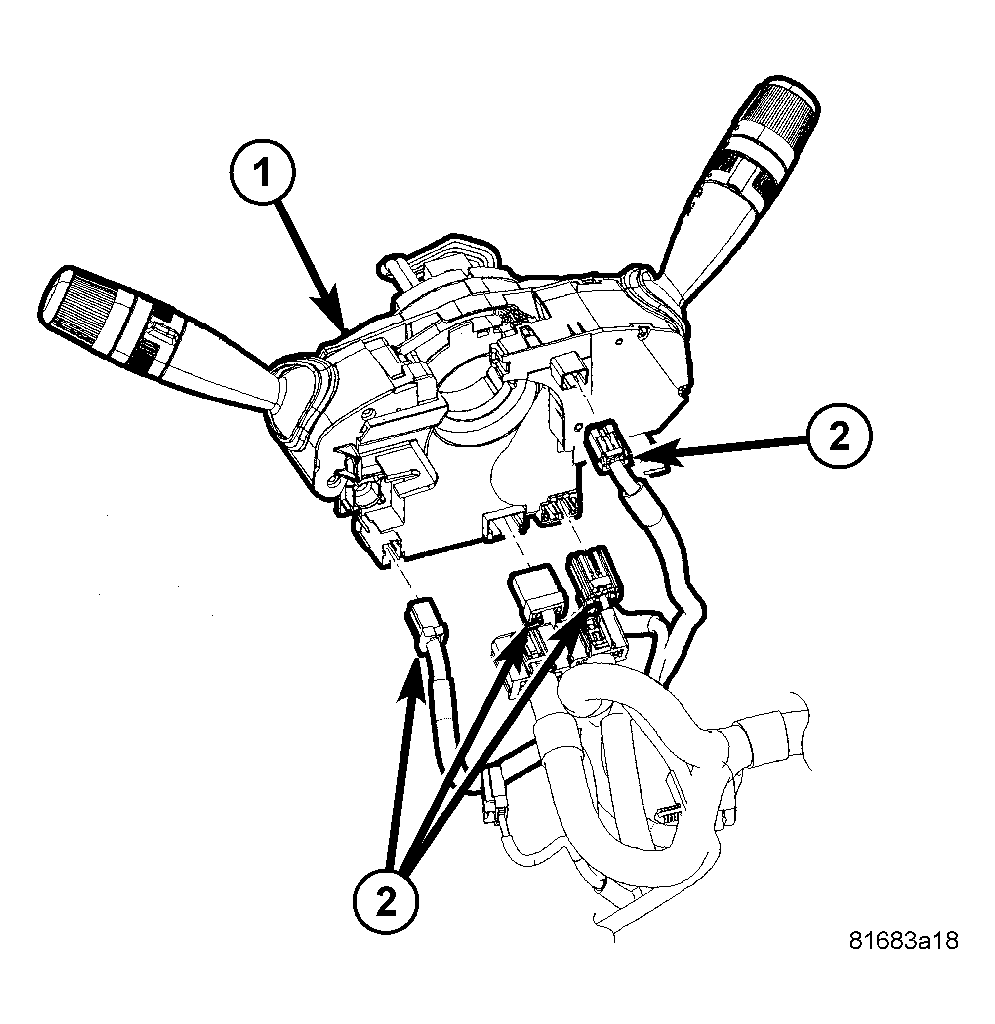 1

2

2

81683a18