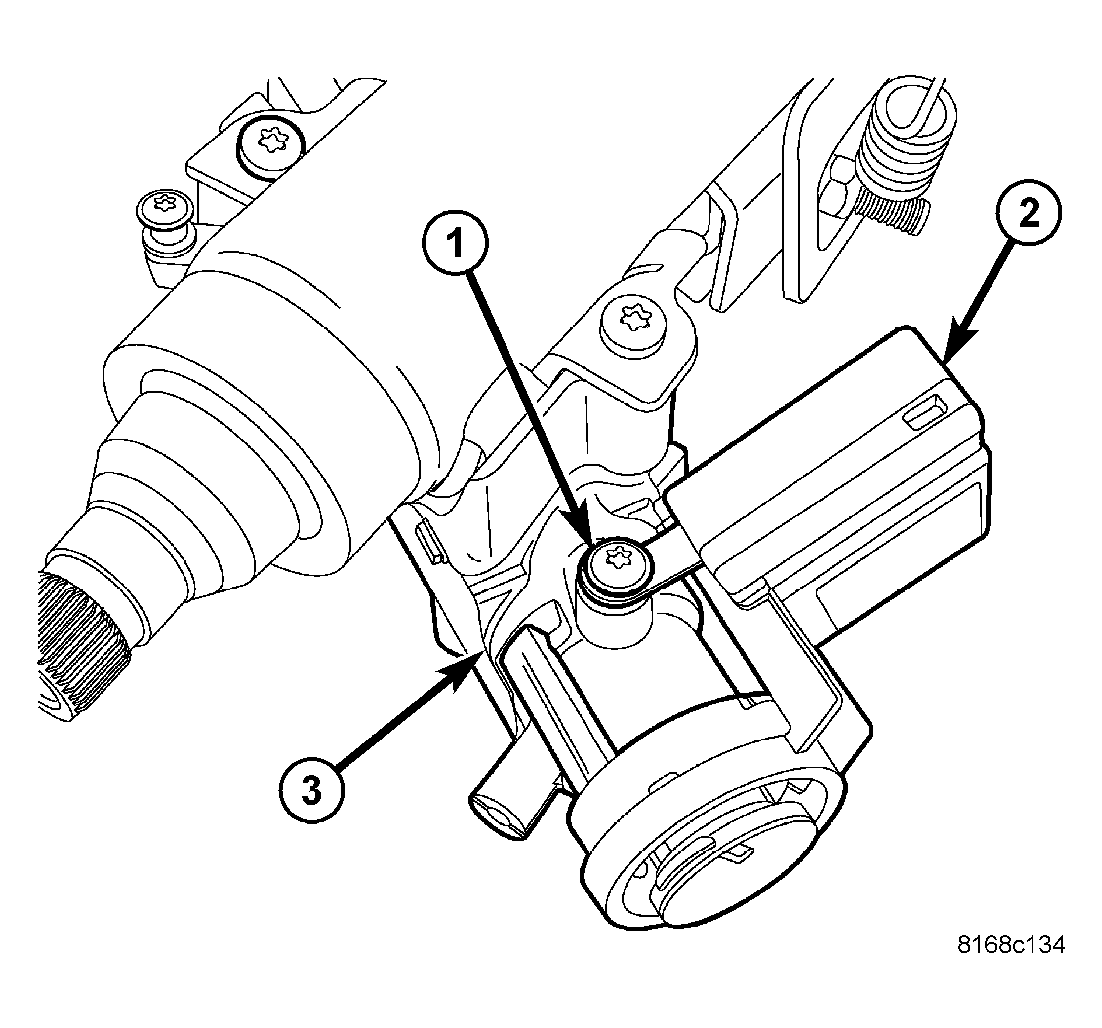 1
2
3
8168c134