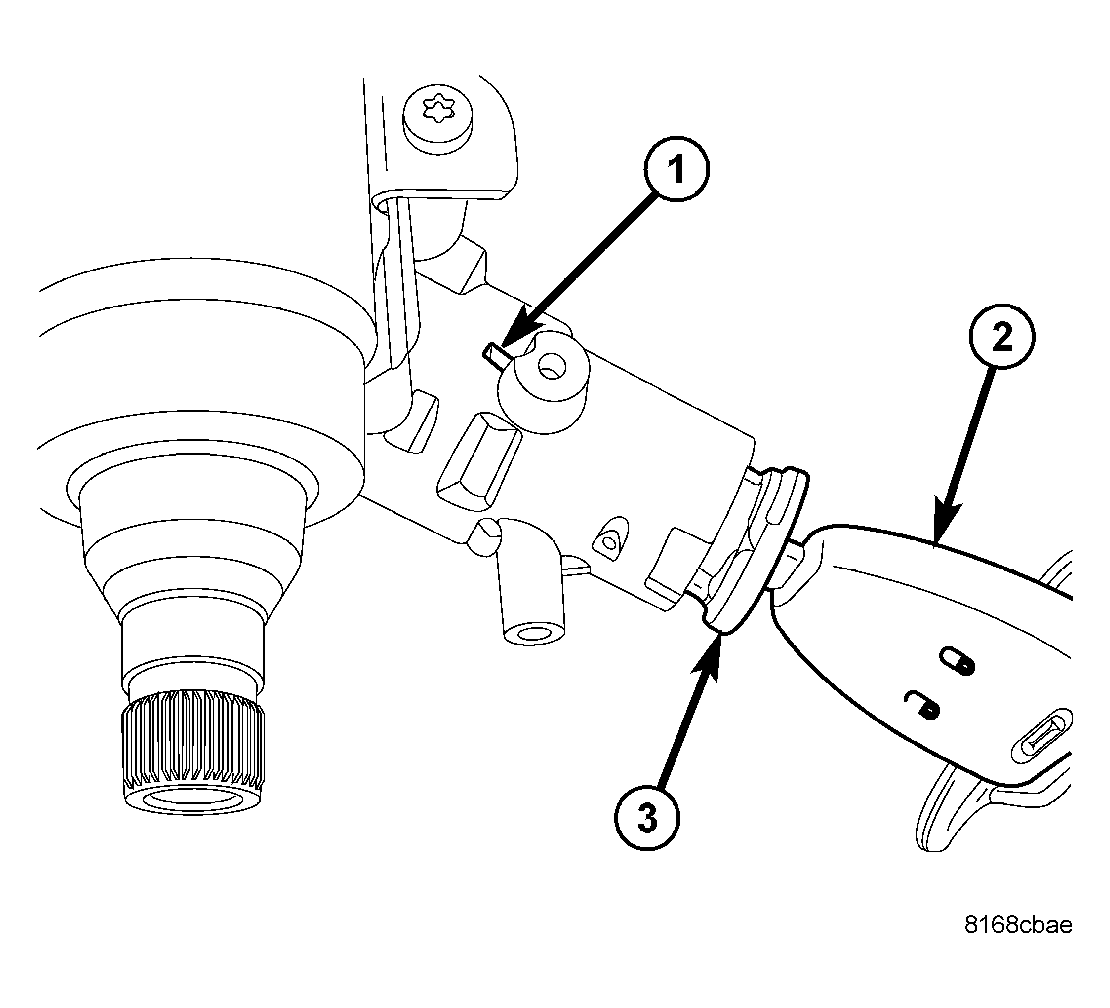 1
2
3
8168cbae