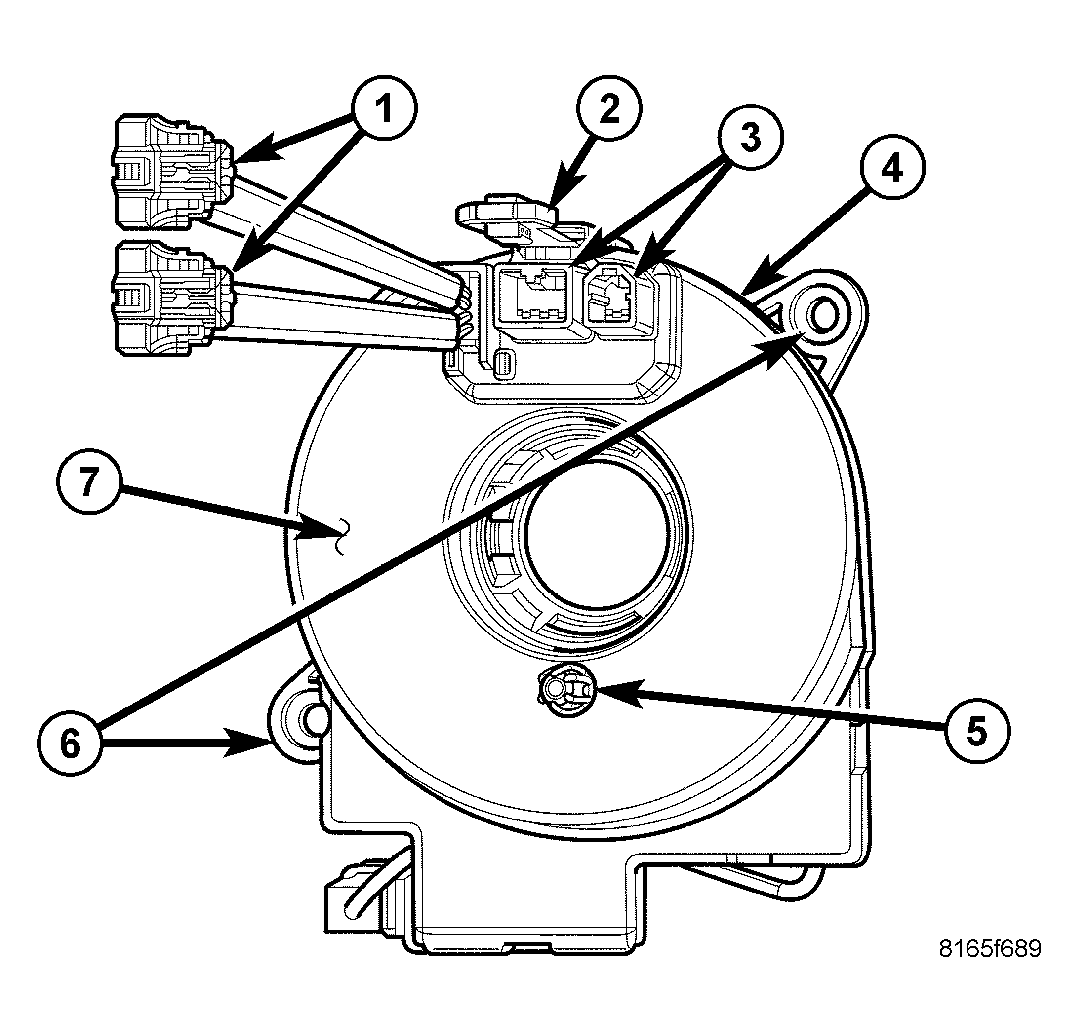 1
2
3
4
7
6
5
8165f689