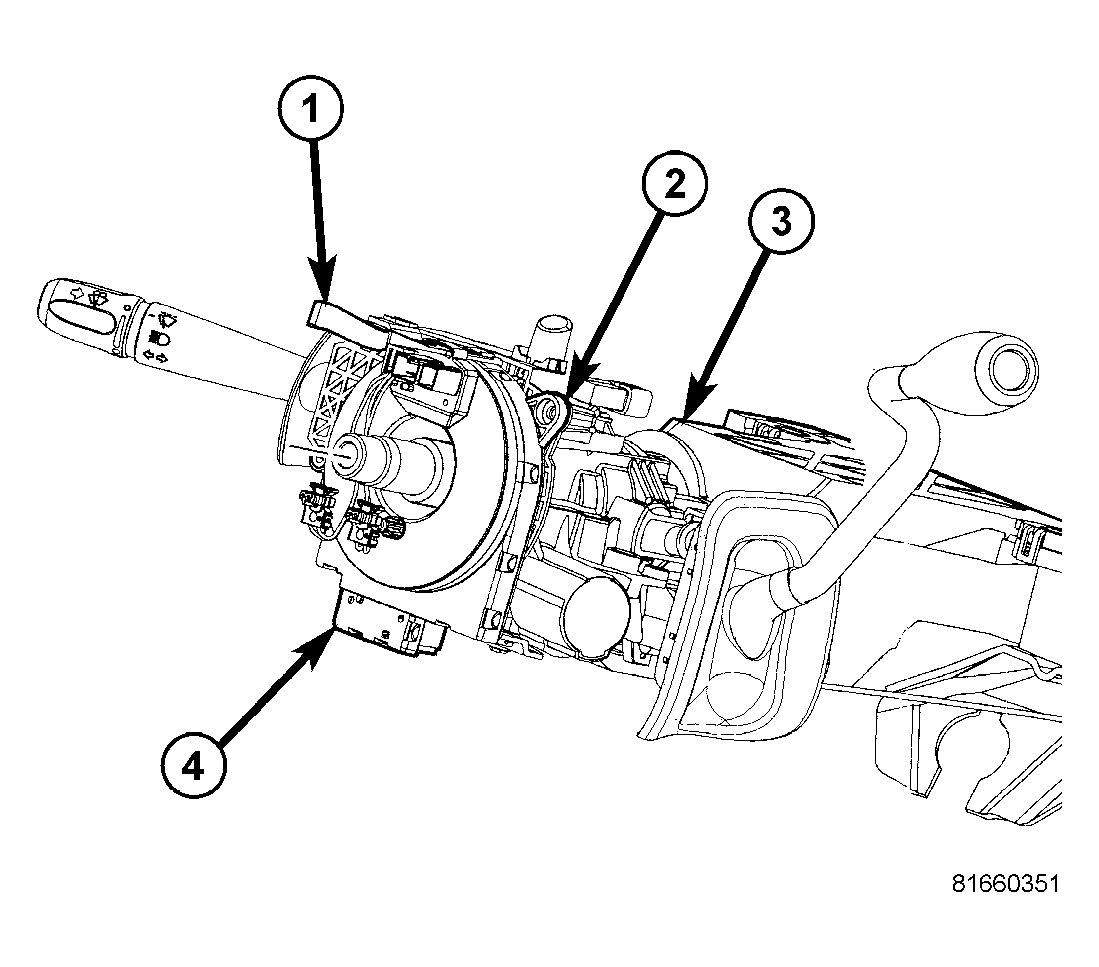 1
2
3
4
81660351