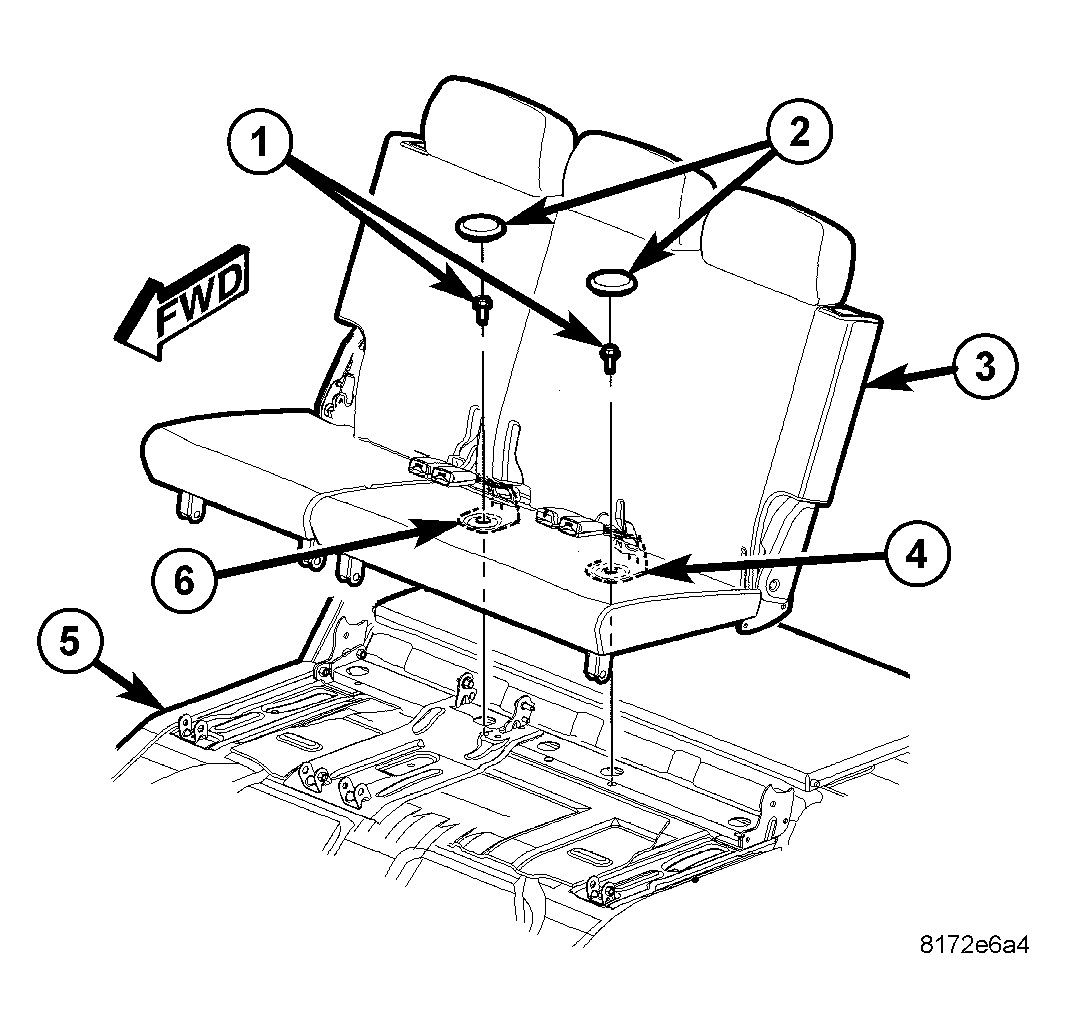 1
2
FWD
3
6
4
5
8172e6a4