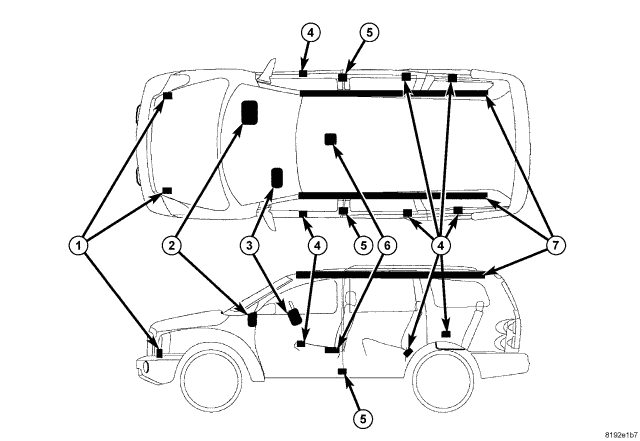 4
5
1
2
3
4
5
6
4
7
5
8192e1b7