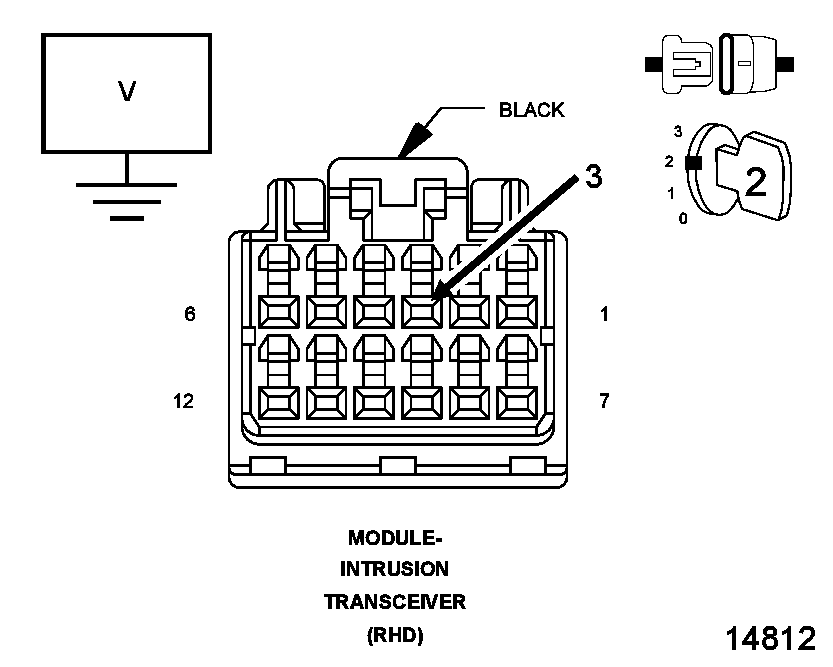 V

BLACK

3

3
2
1
0

2

6

1

12

7

MODULE-
INTRUSION
TRANSCEIVER
(RHD)

14812