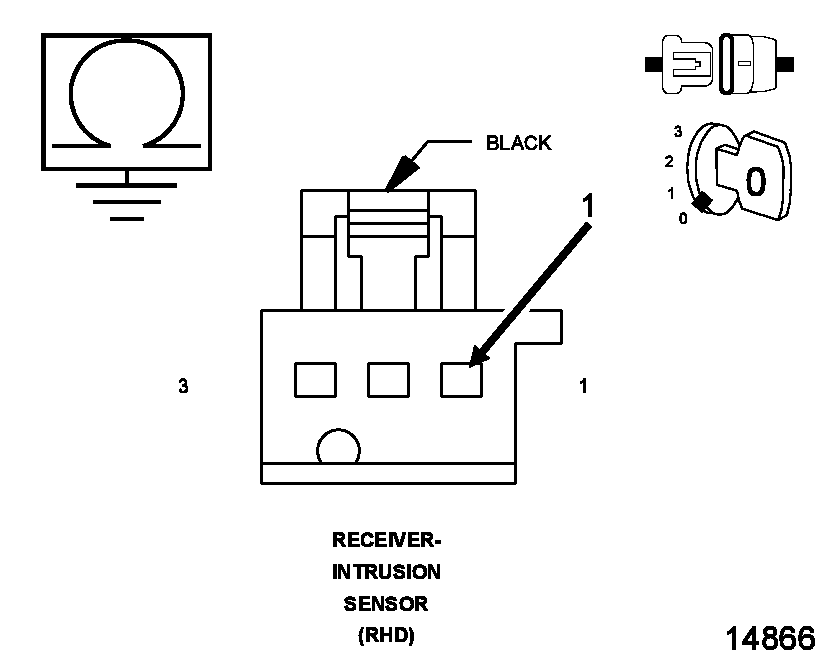 BLACK

3
2
1
0

0

1

3

1

RECEIVER-
INTRUSION
SENSOR
(RHD)

14866