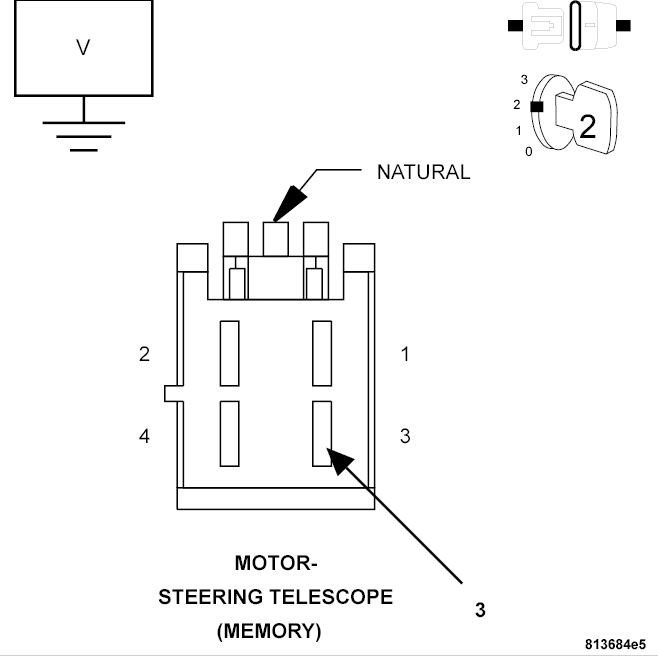 V

3
2
1
0
2

NATURAL

2
1
4
3

MOTOR-
STEERING TELESCOPE
(MEMORY)

3

813684e5