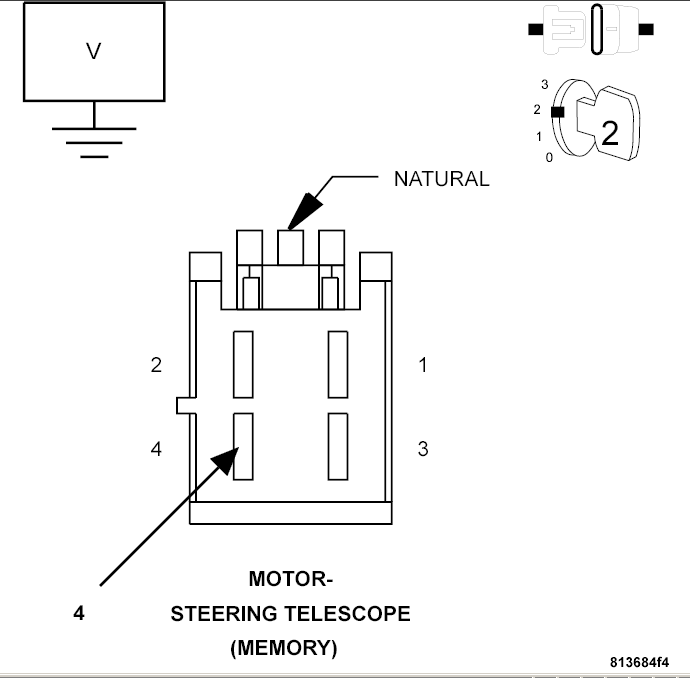 V

3
2
1
0
2

NATURAL

2
1
4
3

4

MOTOR-
STEERING TELESCOPE
(MEMORY)

813684f4