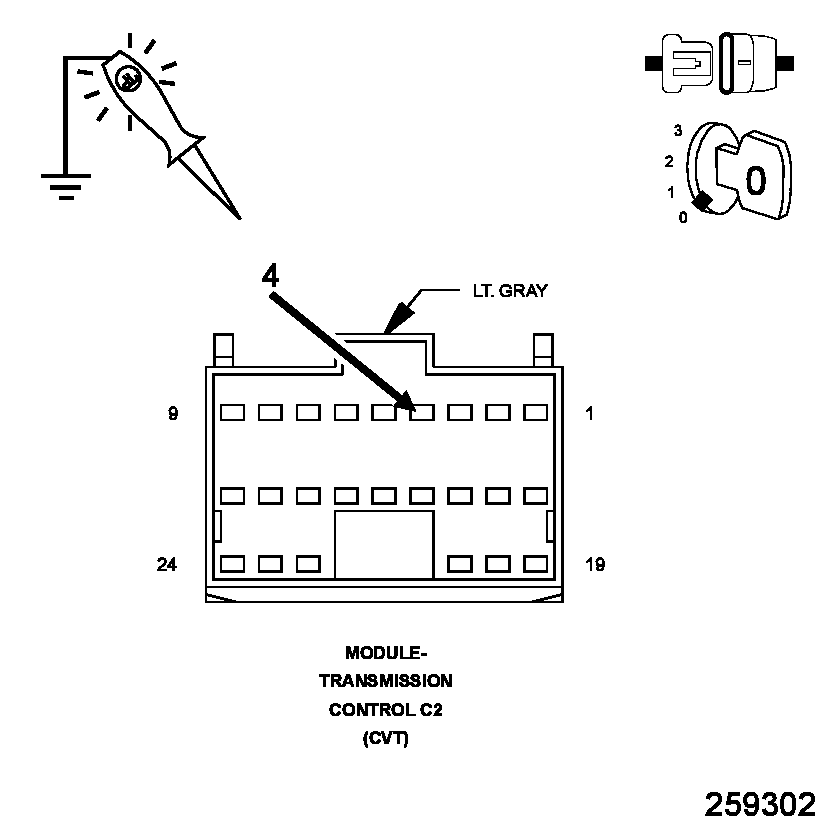 3
2
1
0
0

4

LT. GRAY

9

1

24

19

MODULE-
TRANSMISSION
CONTROL C2
(CVT)

259302