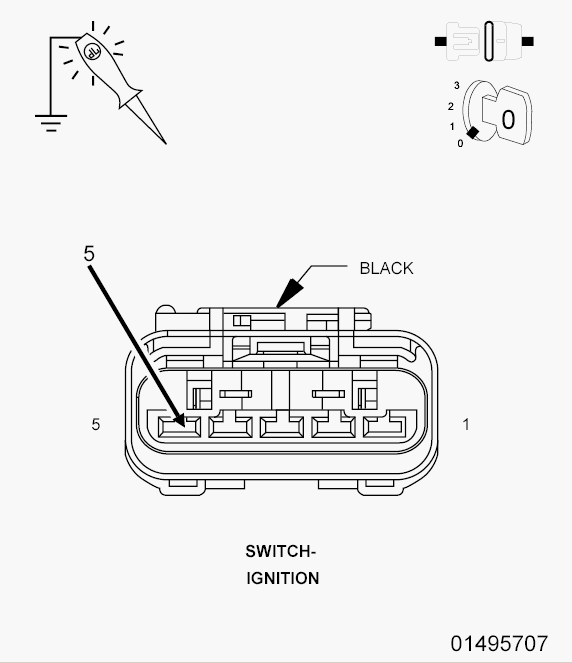 3
2
1
0
0

5
BLACK

5
1

SWITCH-
IGNITION

01495707