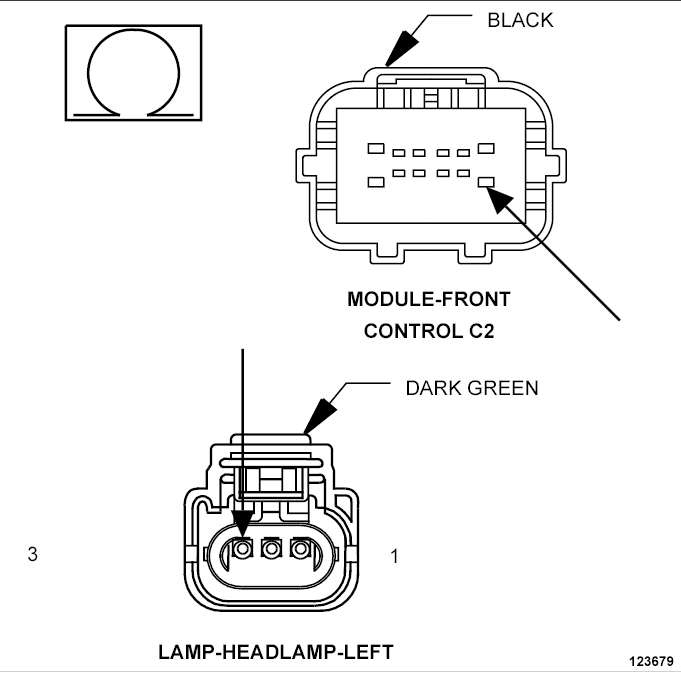 BLACK

MODULE-FRONT CONTROL C2

DARK GREEN

3

1

LAMP-HEADLAMP-LEFT

123679