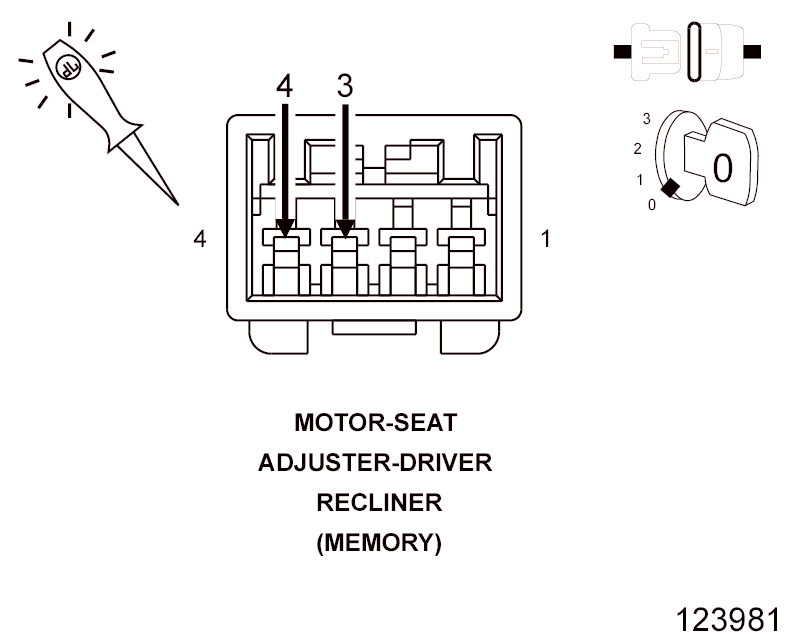 TP

4 3

4 1

3
2
1
0

0

MOTOR-SEAT
ADJUSTER-DRIVER
RECLINER
(MEMORY)

123981