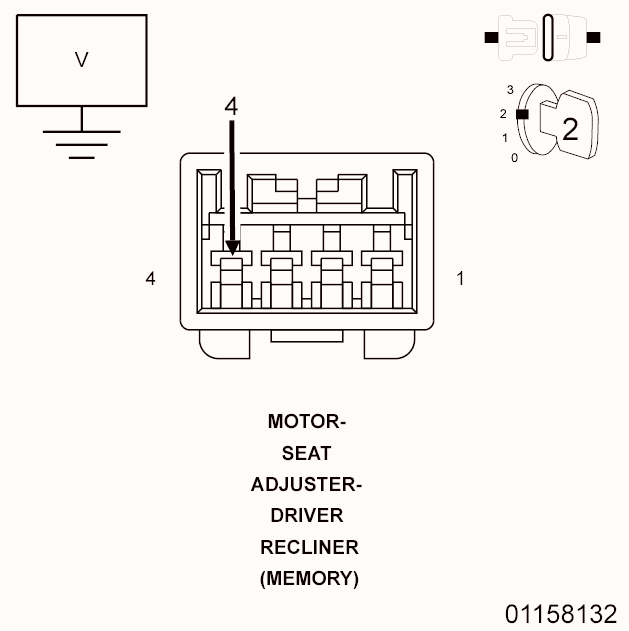 V

3
2
1
0
2

4

4

1

MOTOR-
SEAT
ADJUSTER-
DRIVER
RECLINER
(MEMORY)

01158132