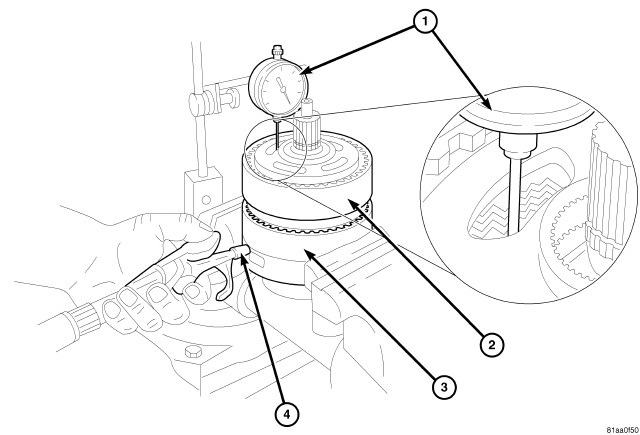 1
2
3
4
81aa0f50