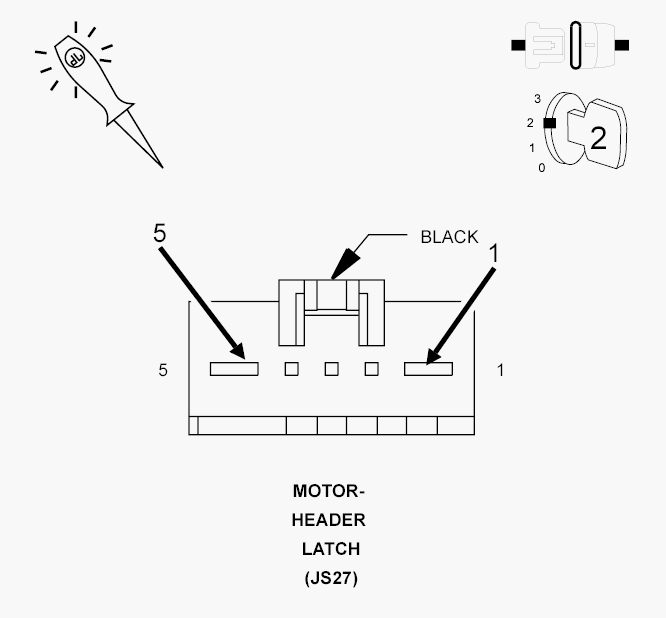 TP

3
2
1
0
2

5
BLACK
1

5
1

MOTOR-
HEADER
LATCH
(JS27)