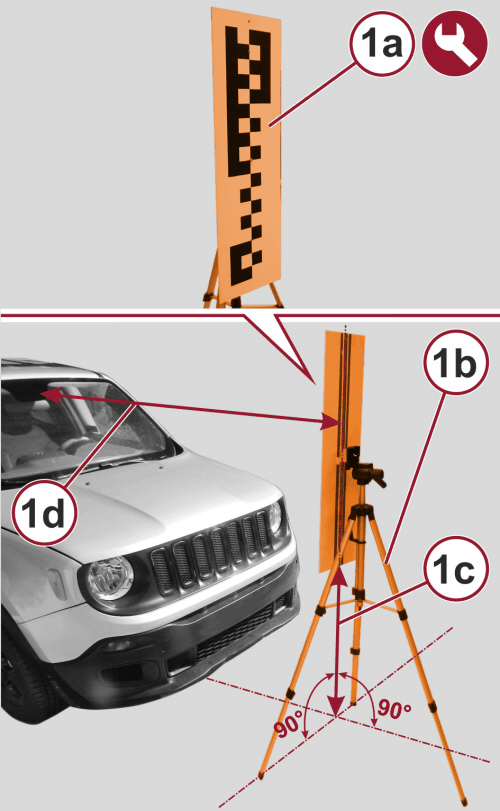 1a

1b

1d

1c

90°

90°