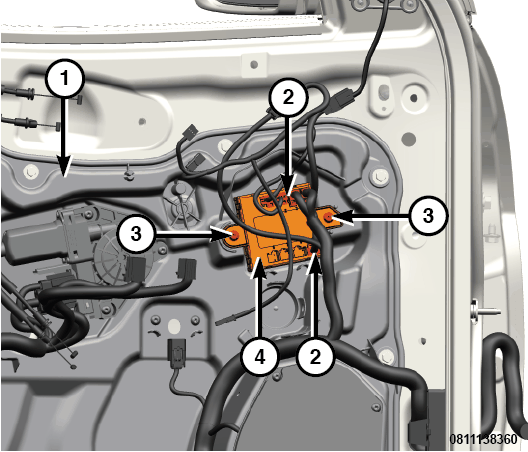 1
2
3
3
4
2
0811138360