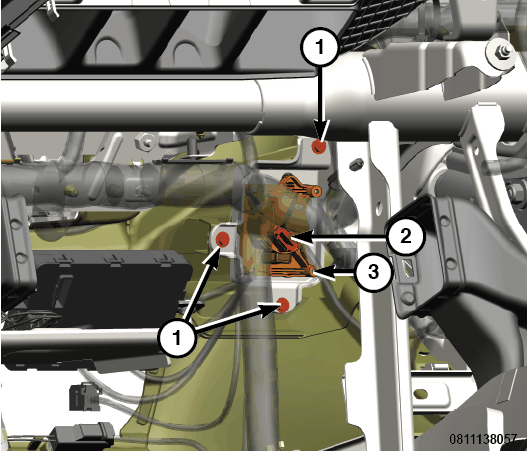 1
2
3
1
0811138057