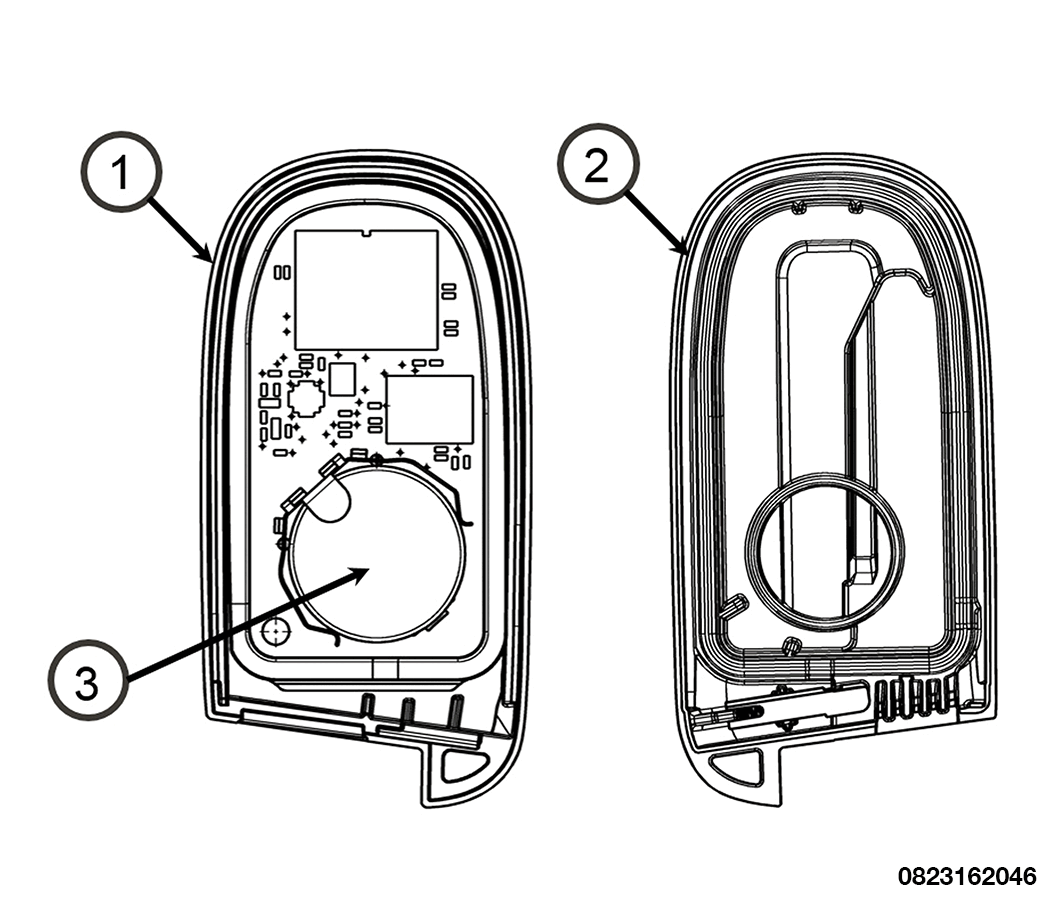 1
2
3
0823162046