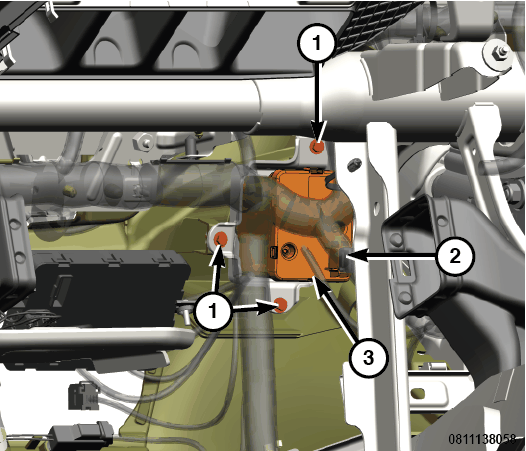 1
2
1
3
0811138058