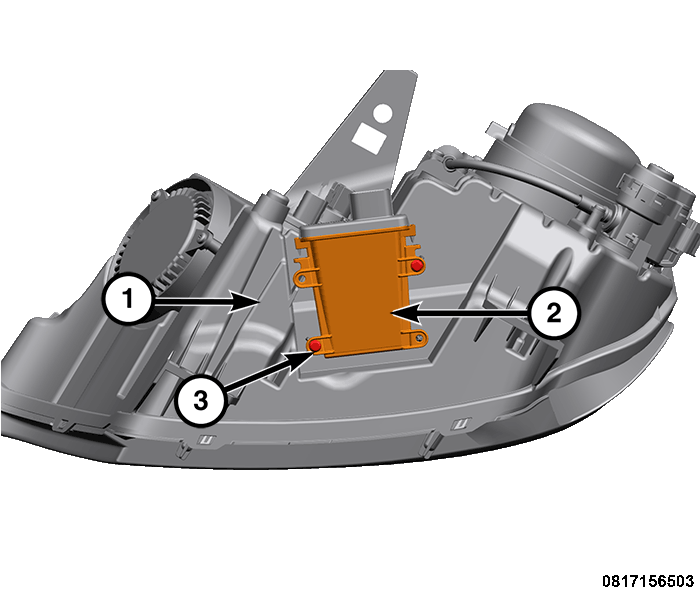 1
2
3
0817156503