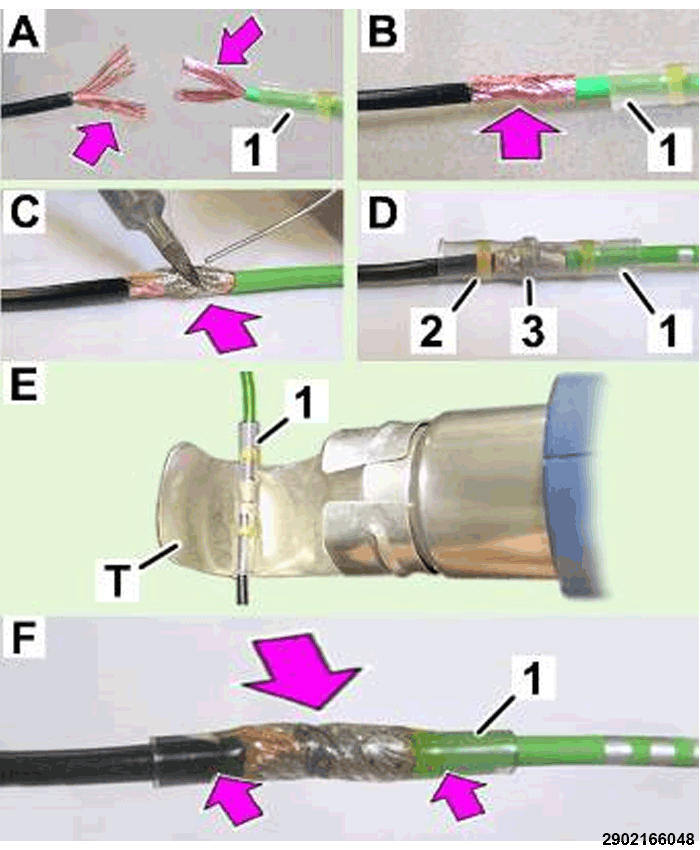 A
1
B
1
C
D
2
3
1
E
1
T
F
1
2902166048