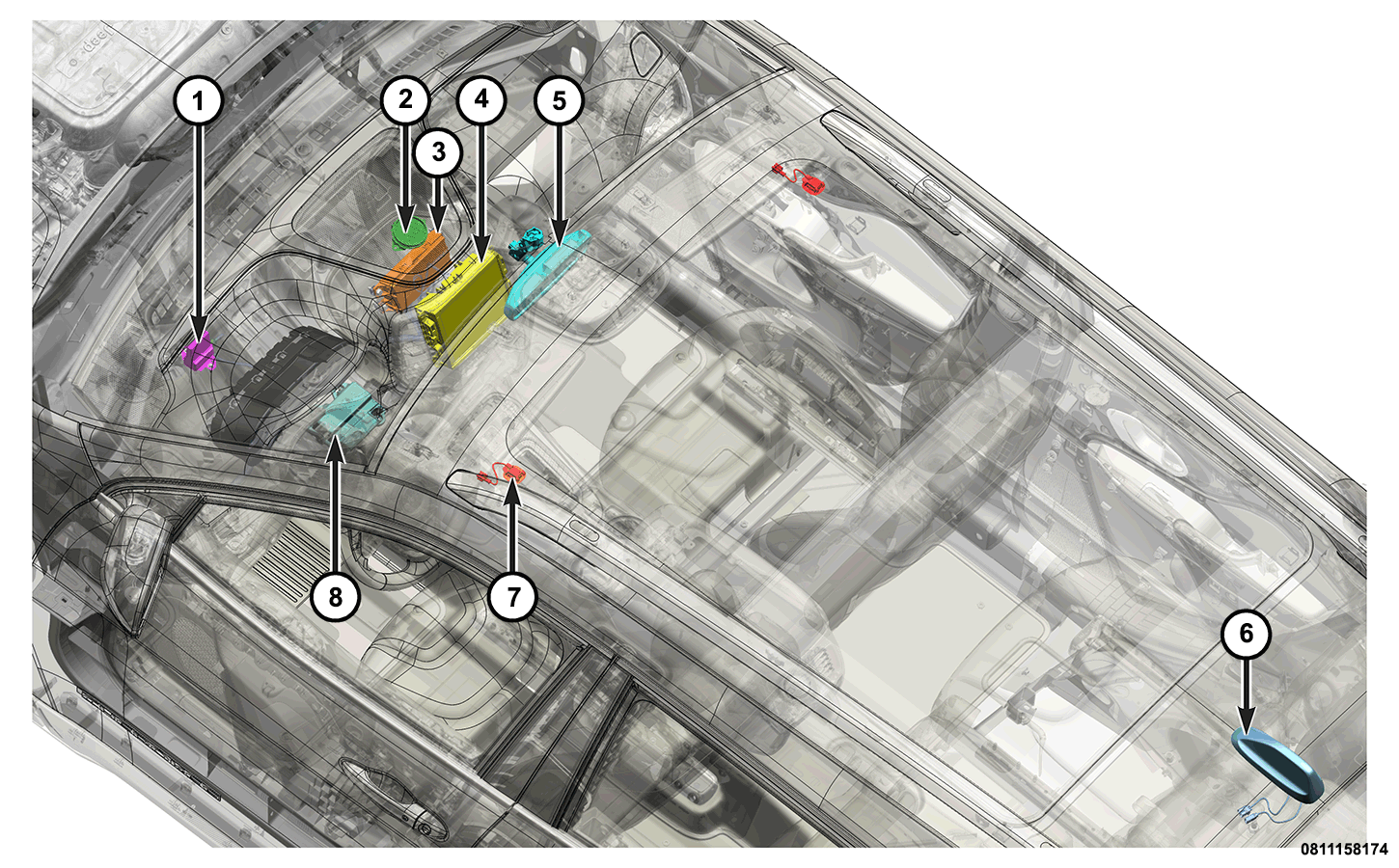 1
2
3
4
5
8
7
6
0811158174