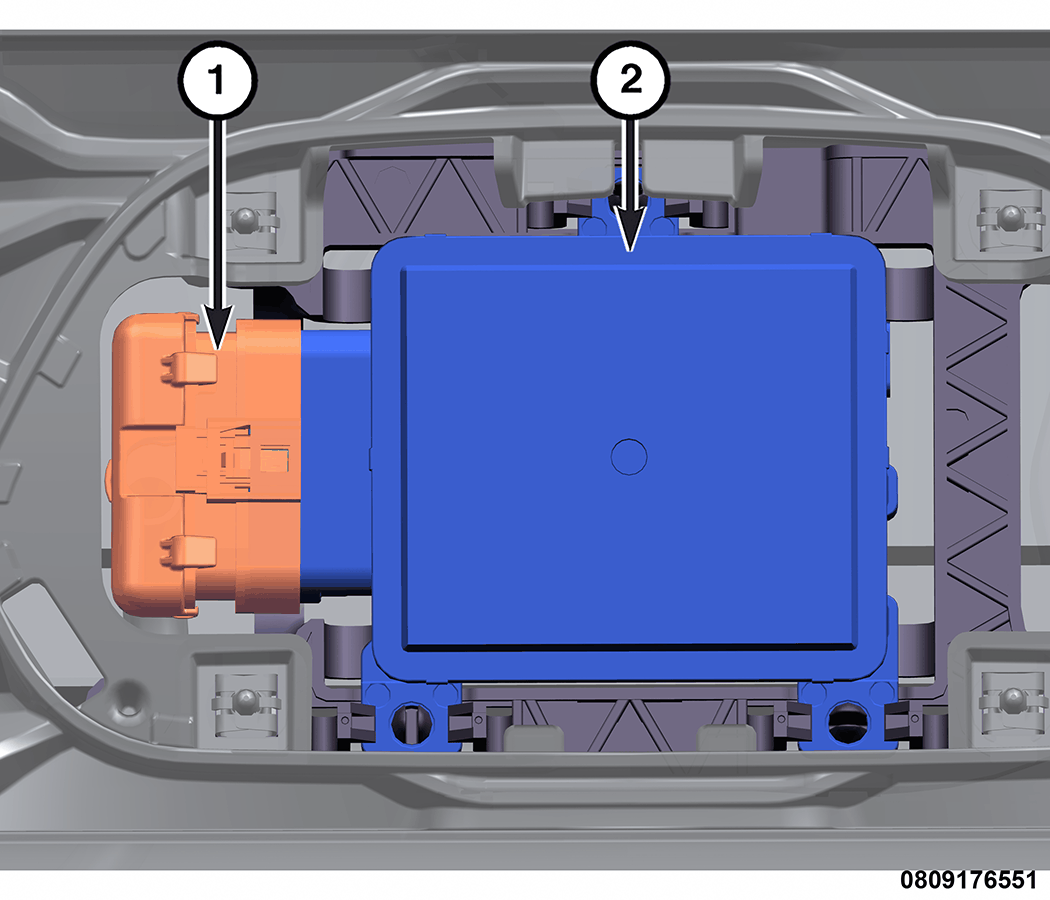 1
2
0809176551