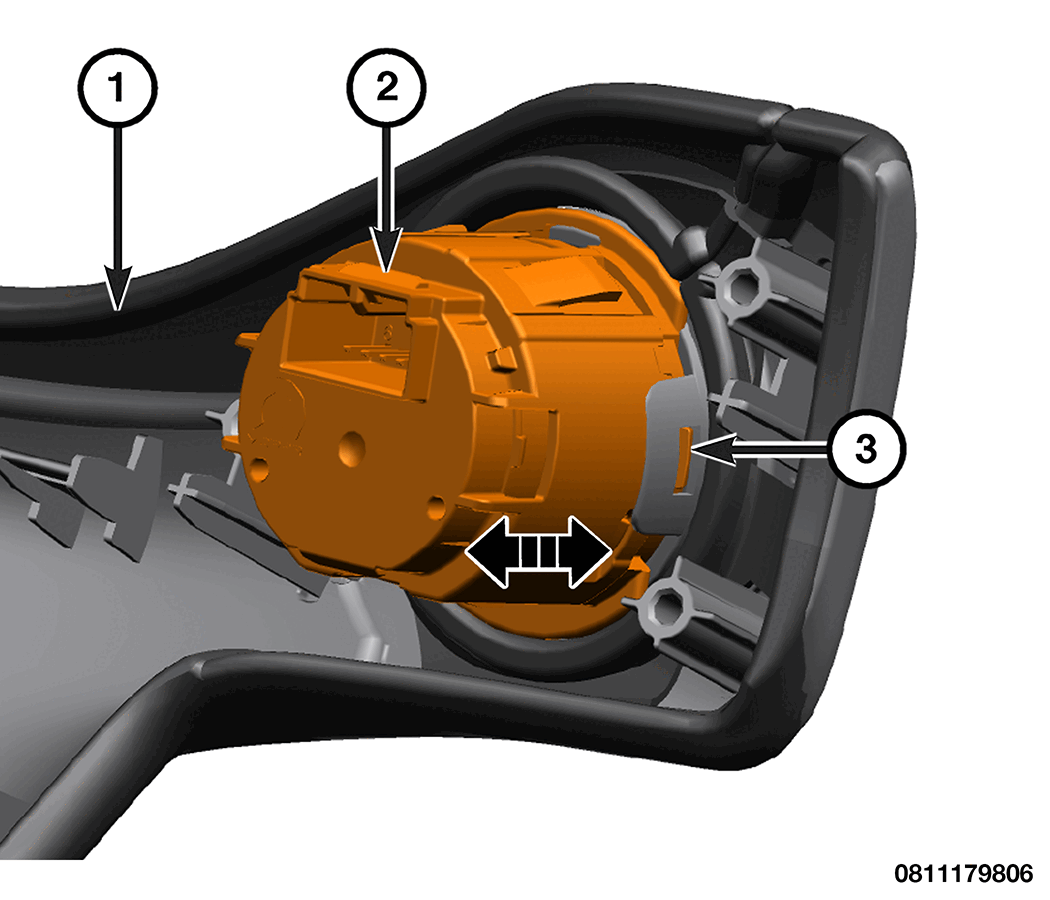 1
2
3
0811179806