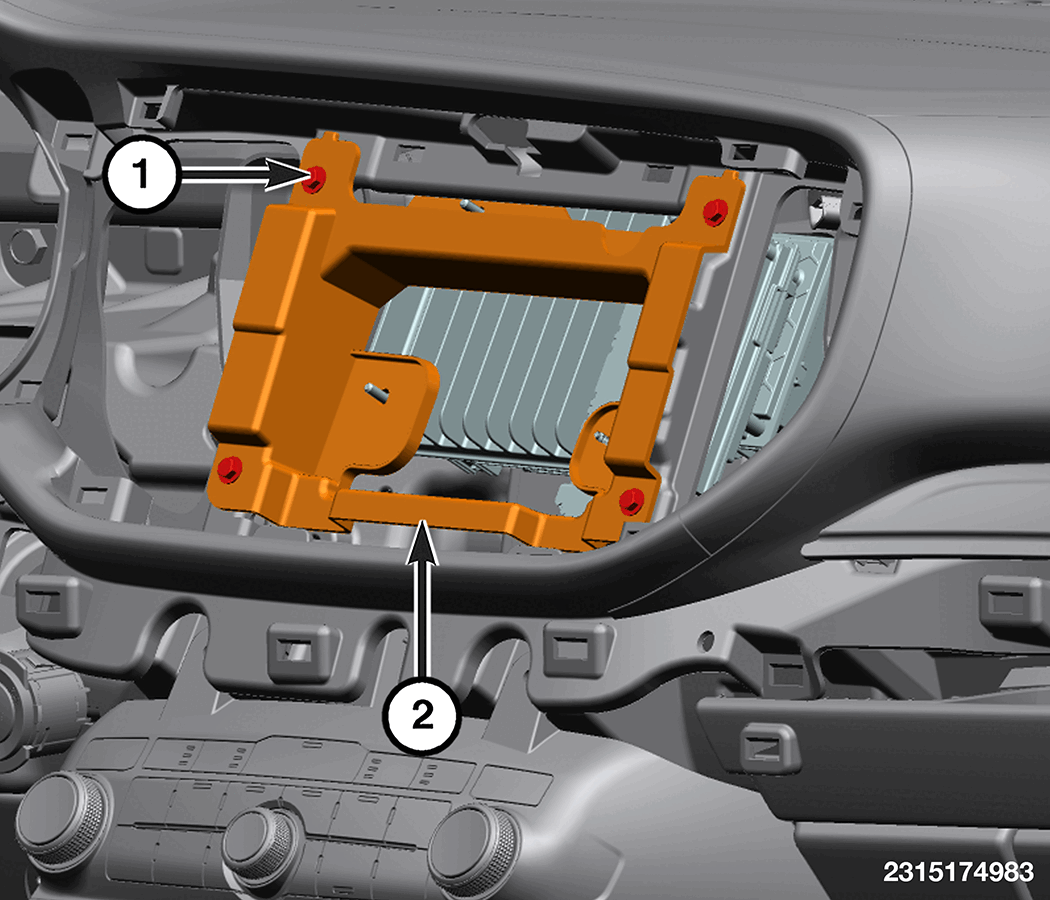 1

2

2315174983