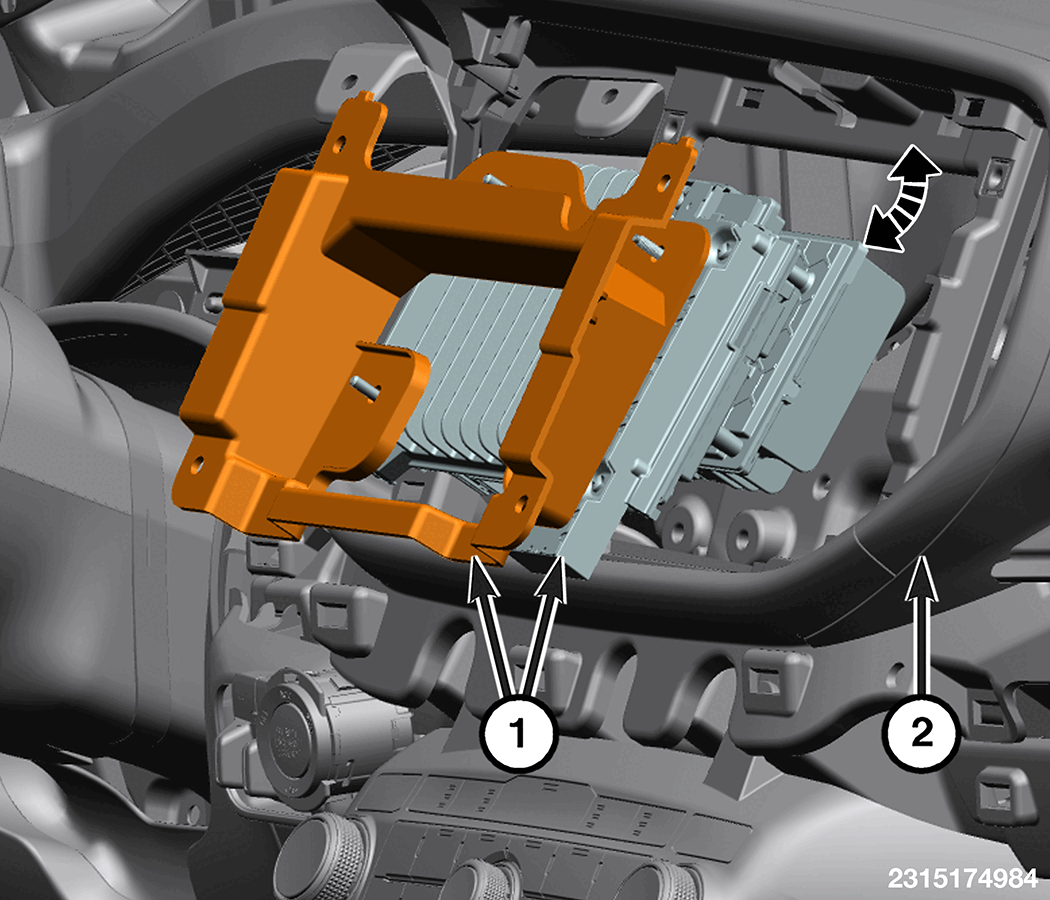 1
2
2315174984