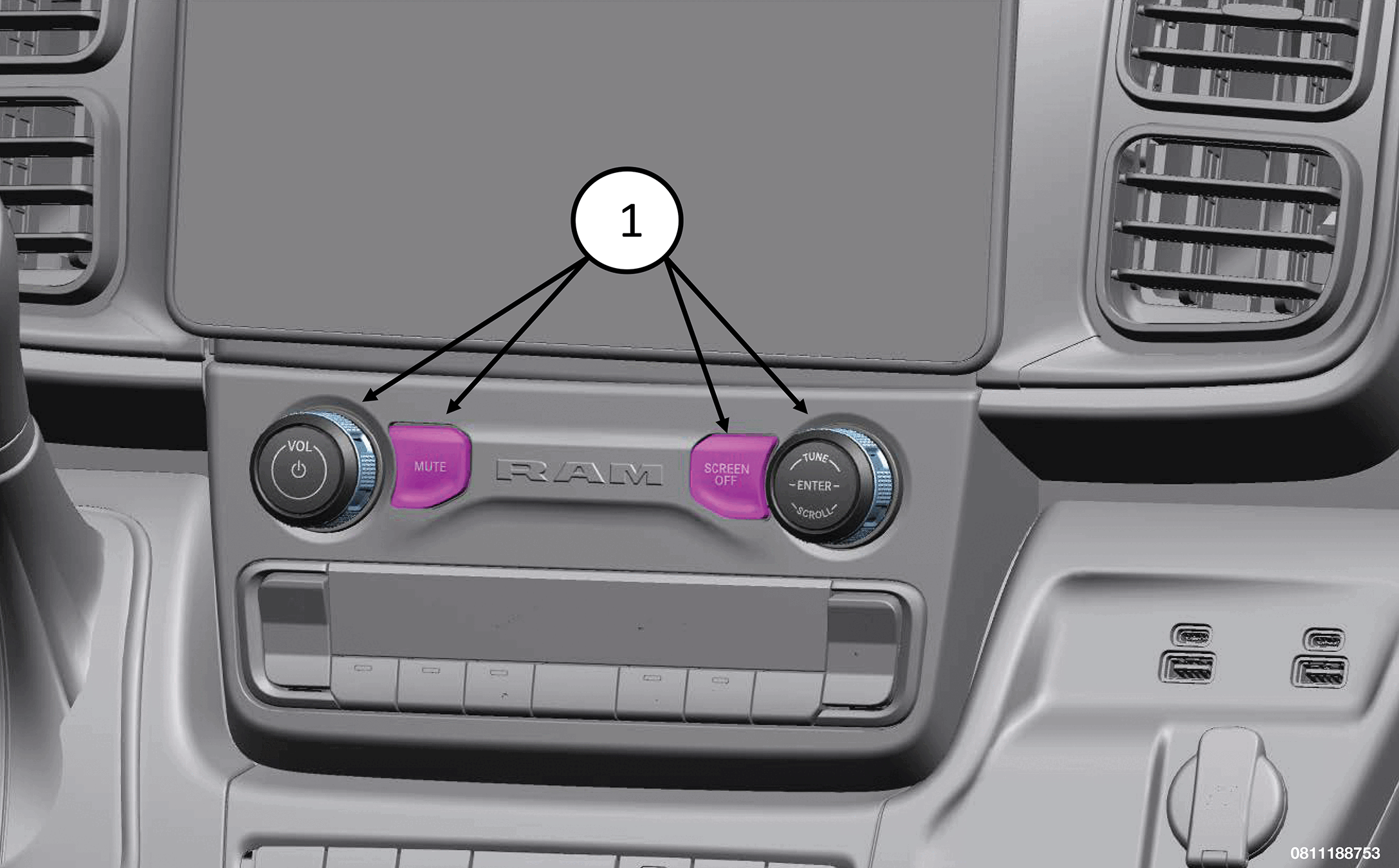 1

VOL

MUTE

RAM

SCREEN OFF

TUNE
ENTER
SCROLL

0811188753