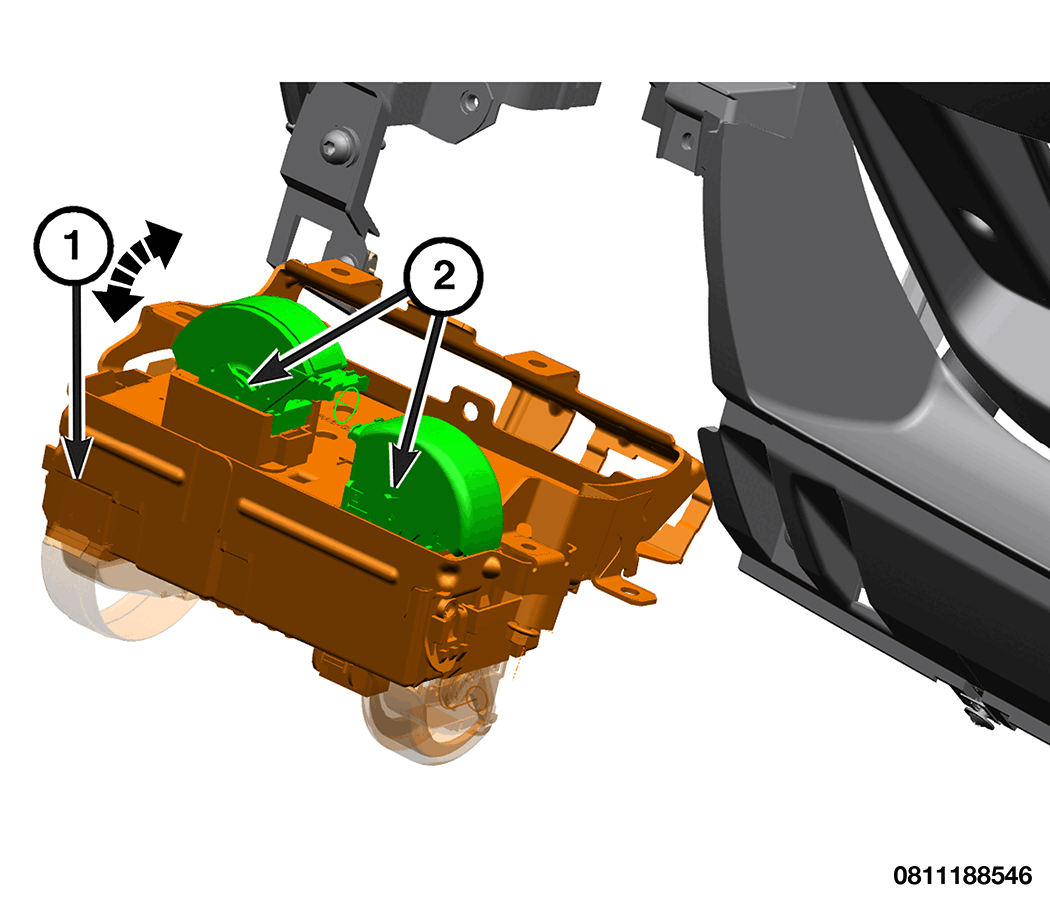 1
2
0811188546